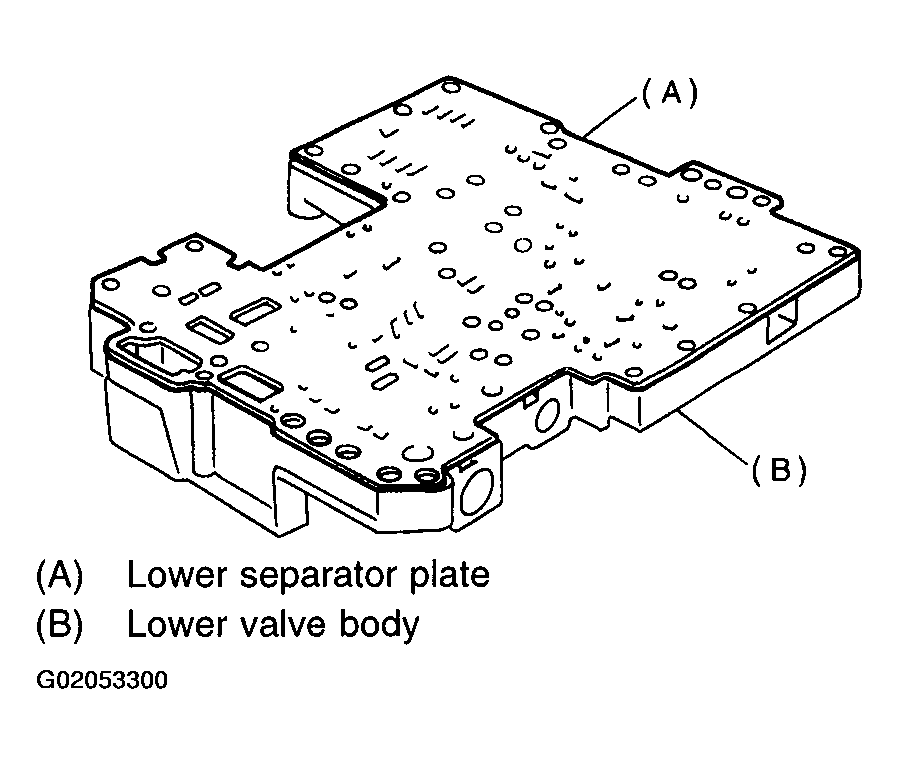 (A)

(B)

(A) Lower separator plate
(B) Lower valve body

G02053300