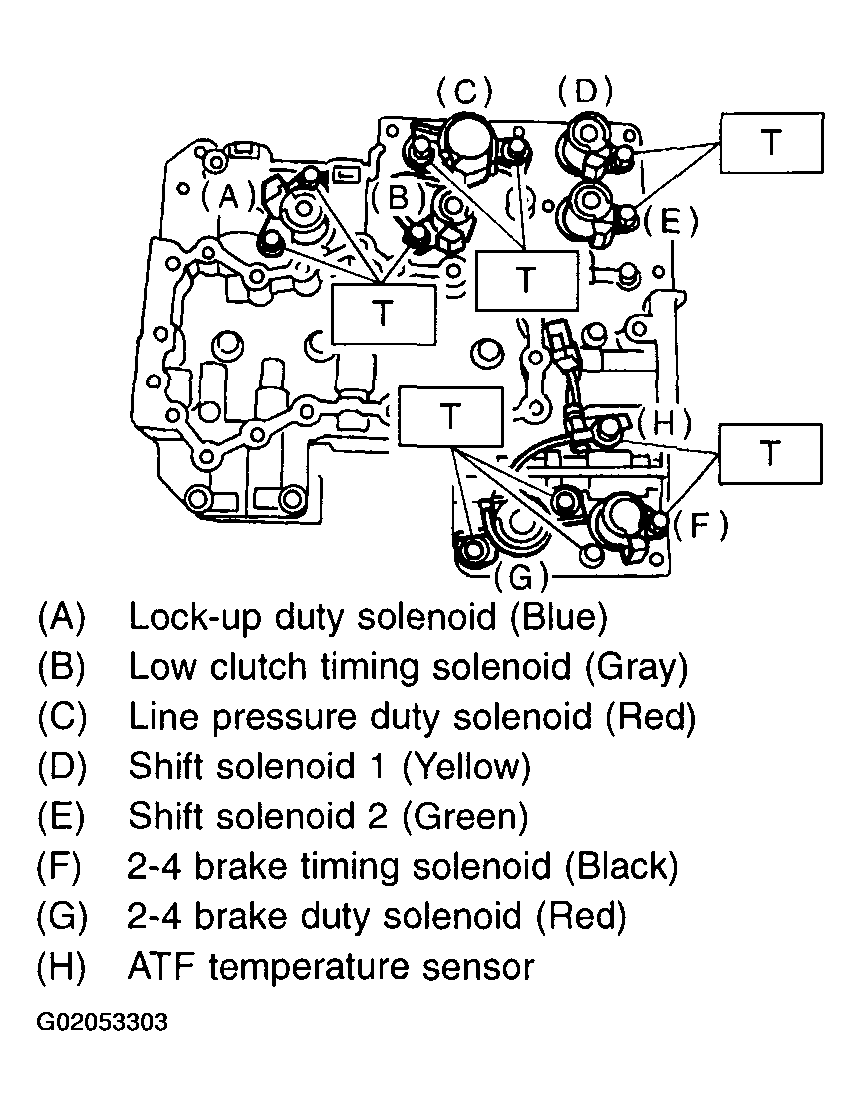 (C)
(D)
T
(A)
(B)
(E)
T
T
T
(H)
T
(F)
(G)

(A) Lock-up duty solenoid (Blue)
(B) Low clutch timing solenoid (Gray)
(C) Line pressure duty solenoid (Red)
(D) Shift solenoid 1 (Yellow)
(E) Shift solenoid 2 (Green)
(F) 2-4 brake timing solenoid (Black)
(G) 2-4 brake duty solenoid (Red)
(H) ATF temperature sensor

G02053303