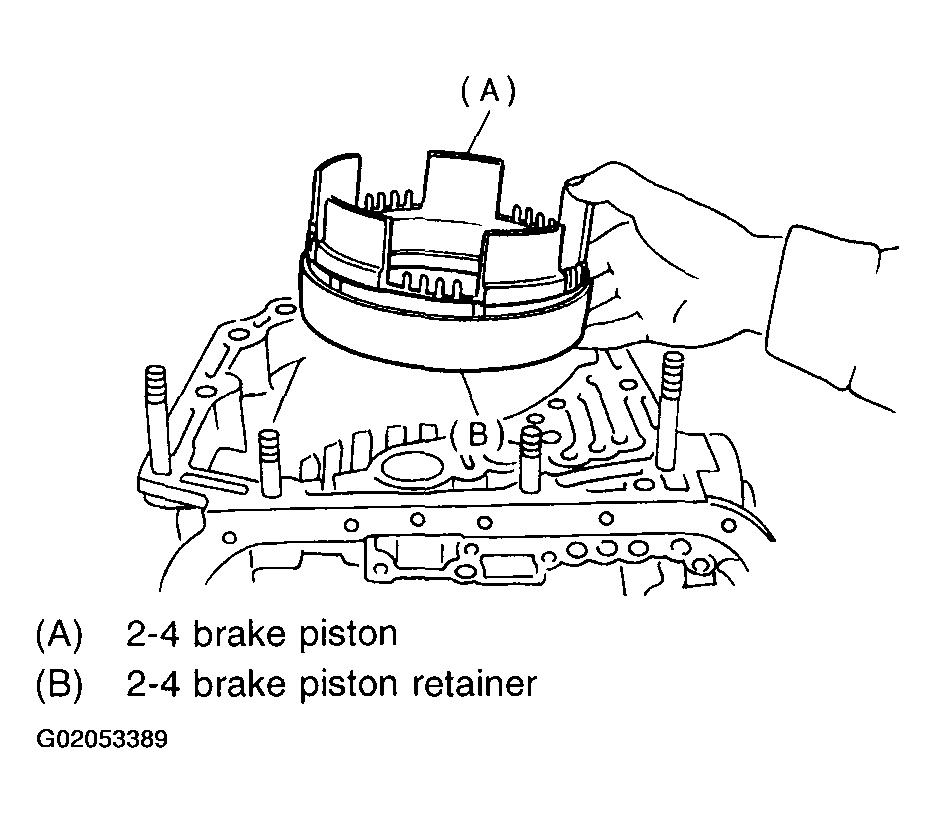 (A)

(B)

(A) 2-4 brake piston

(B) 2-4 brake piston retainer

G02053389