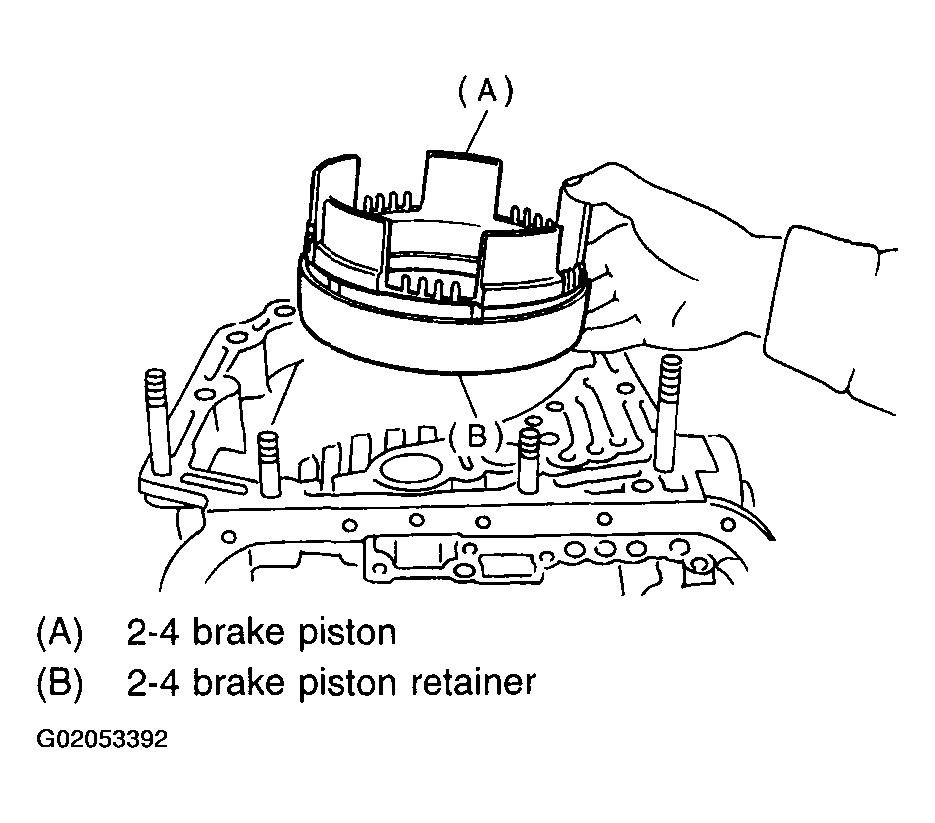 (A)

(B)

(A) 2-4 brake piston
(B) 2-4 brake piston retainer

G02053392