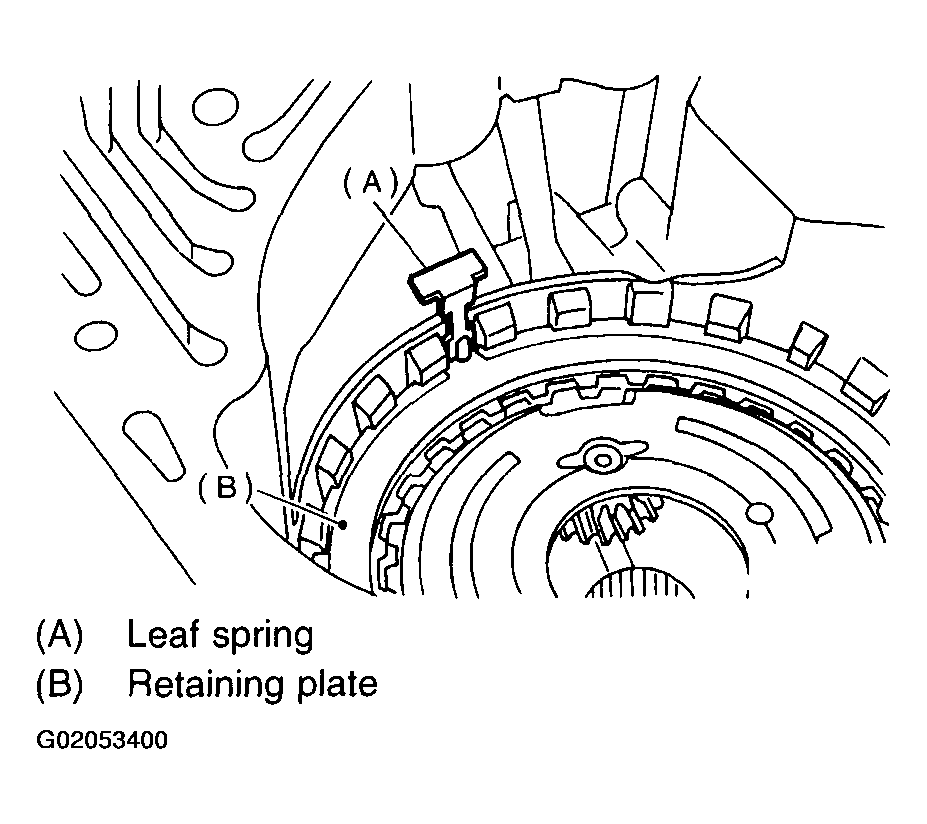 (A)

(B)

(A) Leaf spring
(B) Retaining plate

G02053400