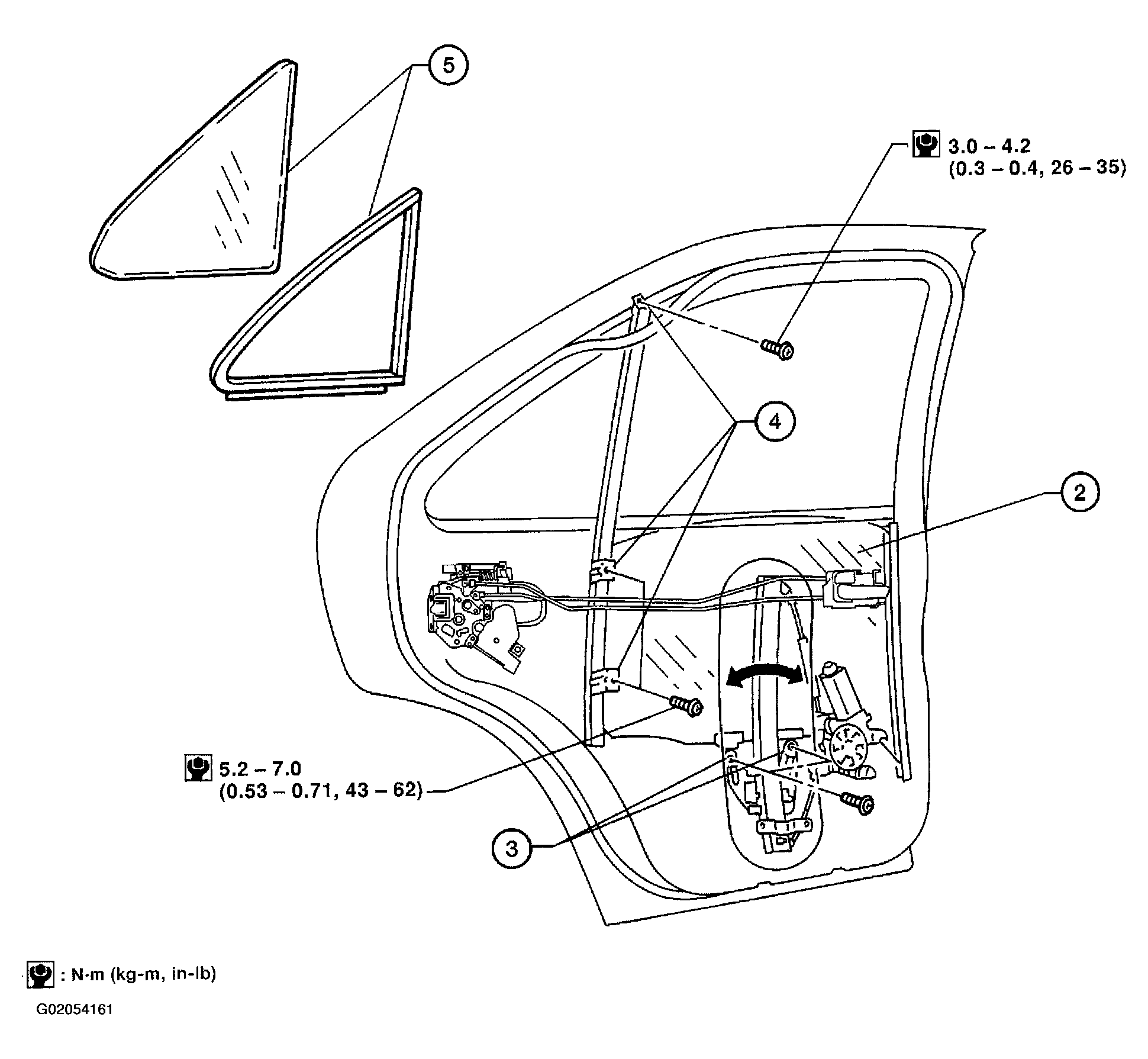 5

3.0 – 4.2
(0.3 – 0.4, 26 – 35)

4

2

5.2 – 7.0
(0.53 – 0.71, 43 – 62)

3

: N·m (kg-m, in-lb)

G02054161