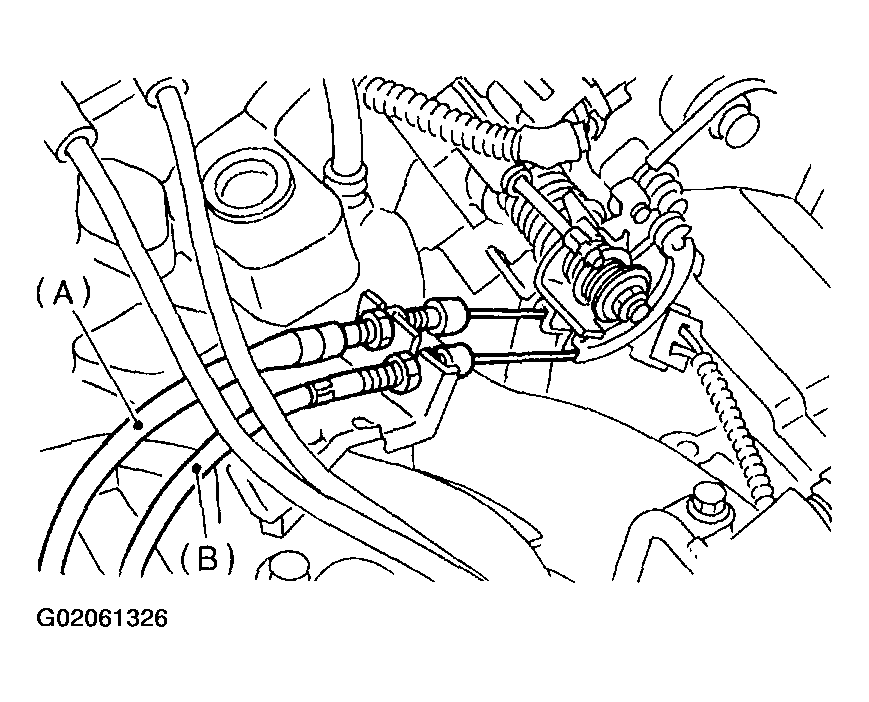 (A)
(B)
G02061326