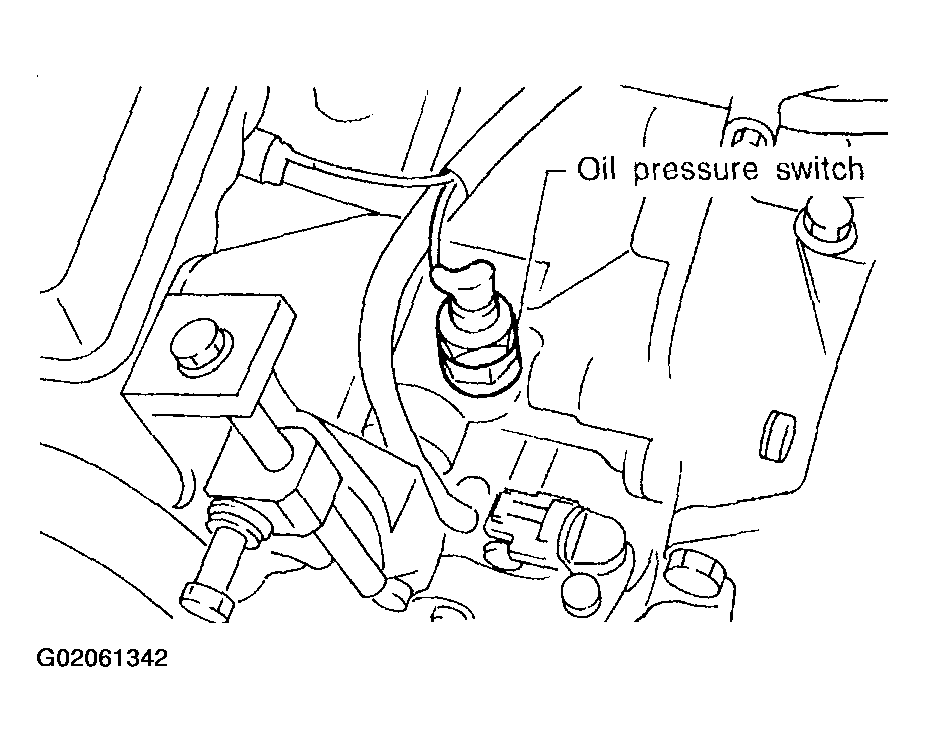 Oil pressure switch

G02061342