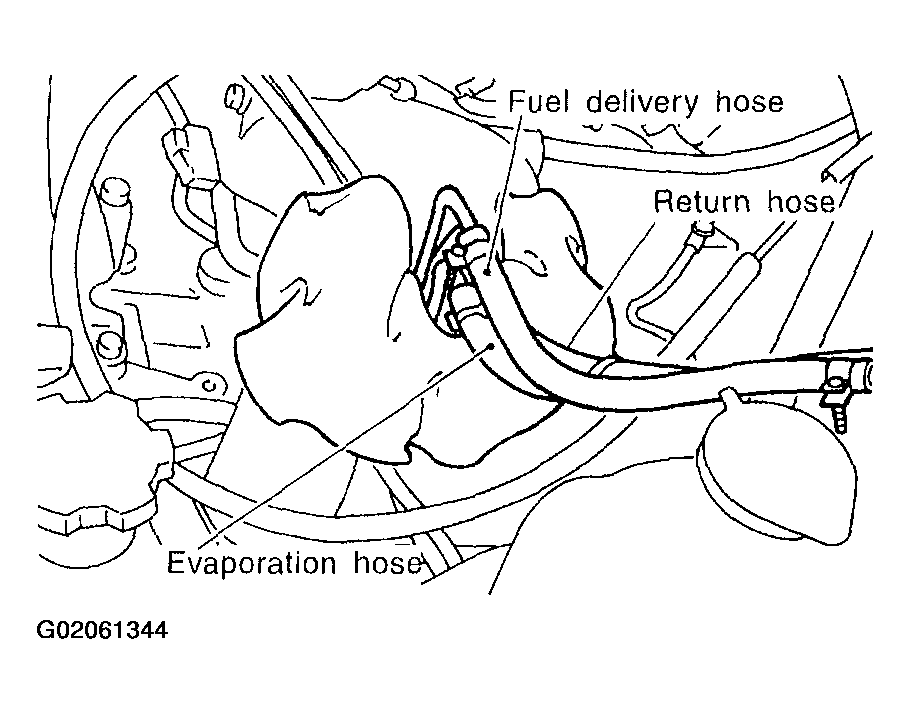 Fuel delivery hose

Return hose

Evaporation hose

G02061344