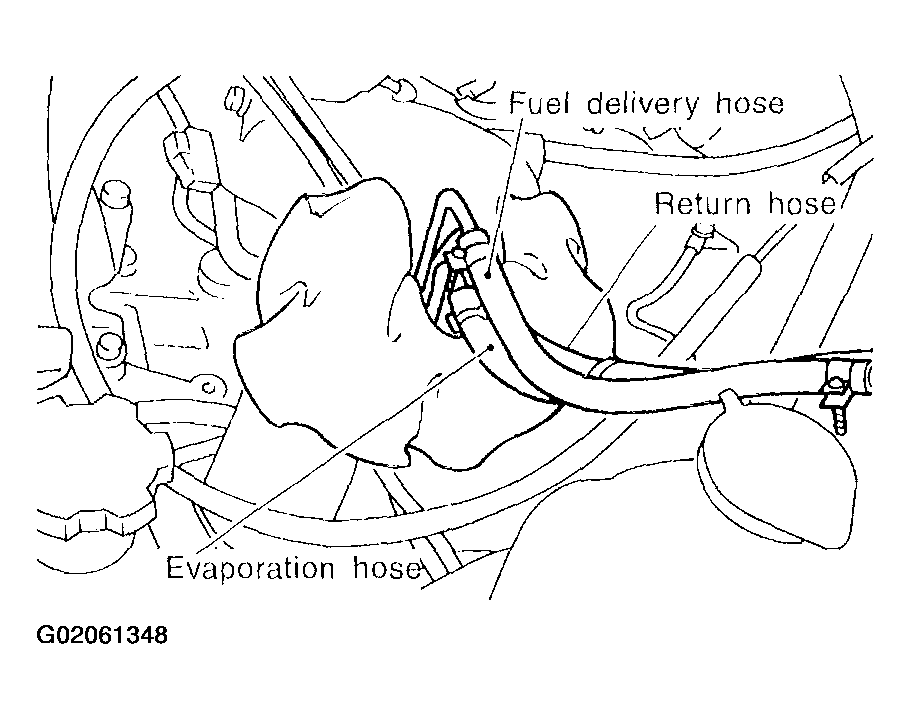 Fuel delivery hose

Return hose

Evaporation hose

G02061348