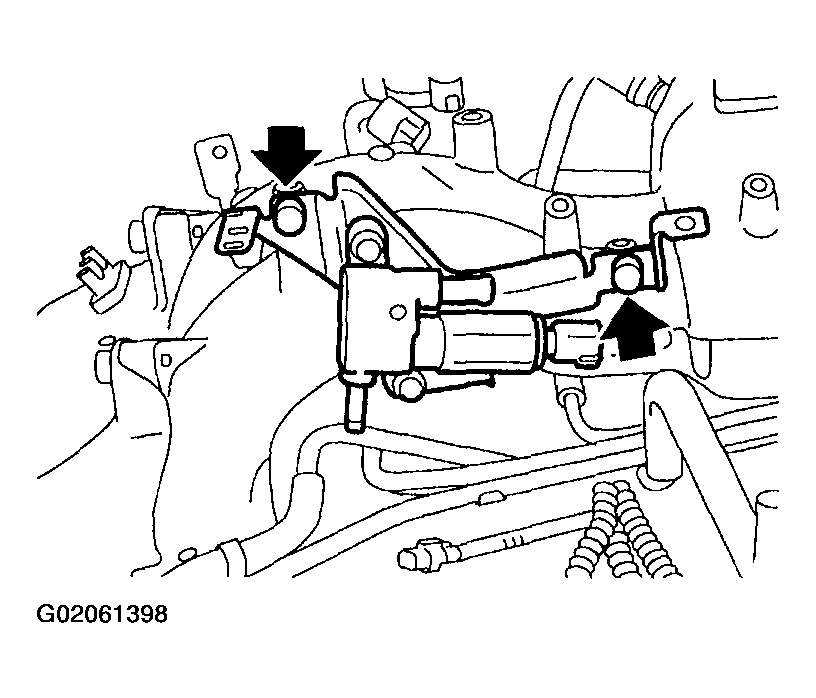 G02061398