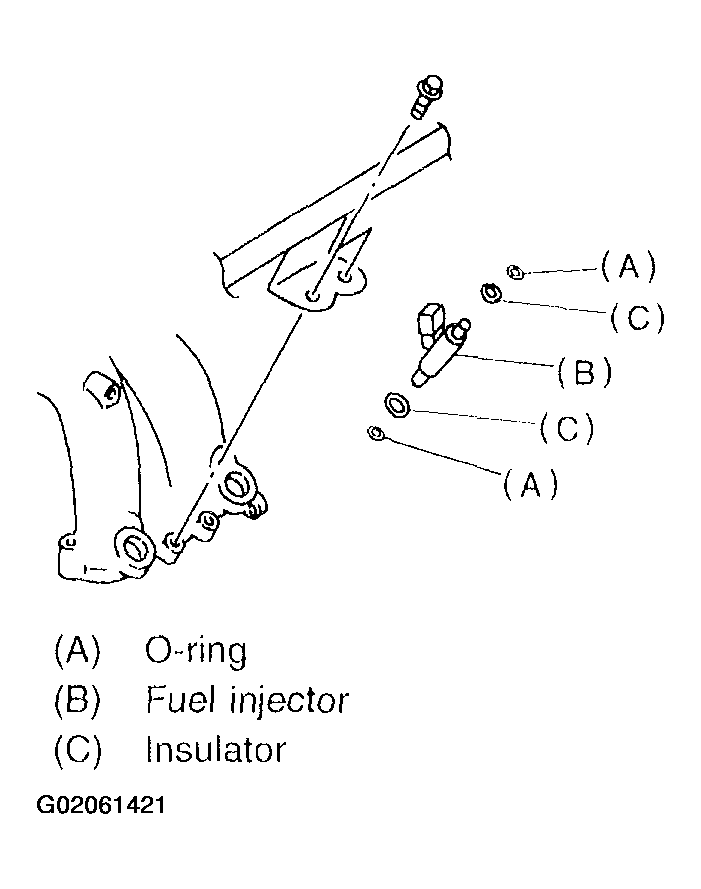 (A)
(C)
(B)
(C)
(A)

(A) O-ring
(B) Fuel injector
(C) Insulator

G02061421