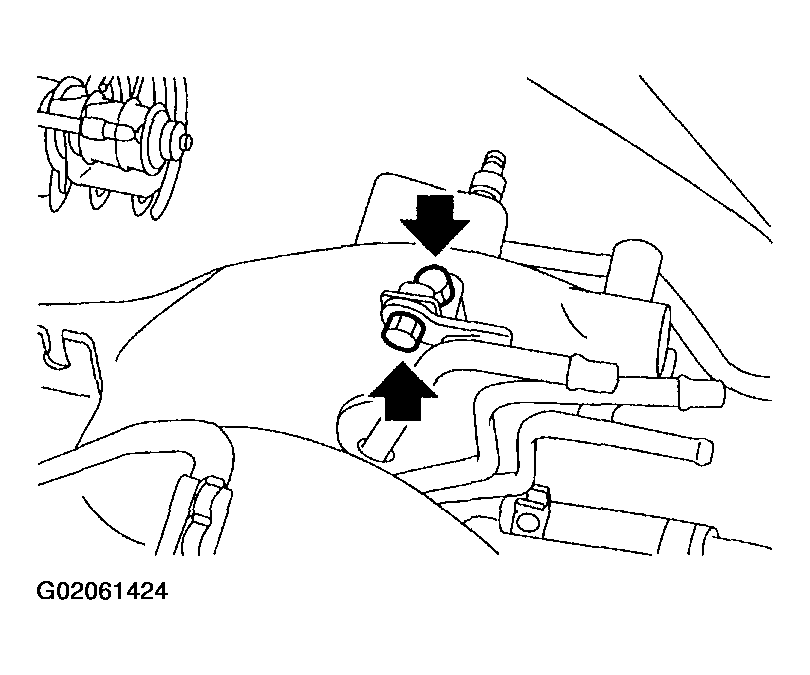 G02061424