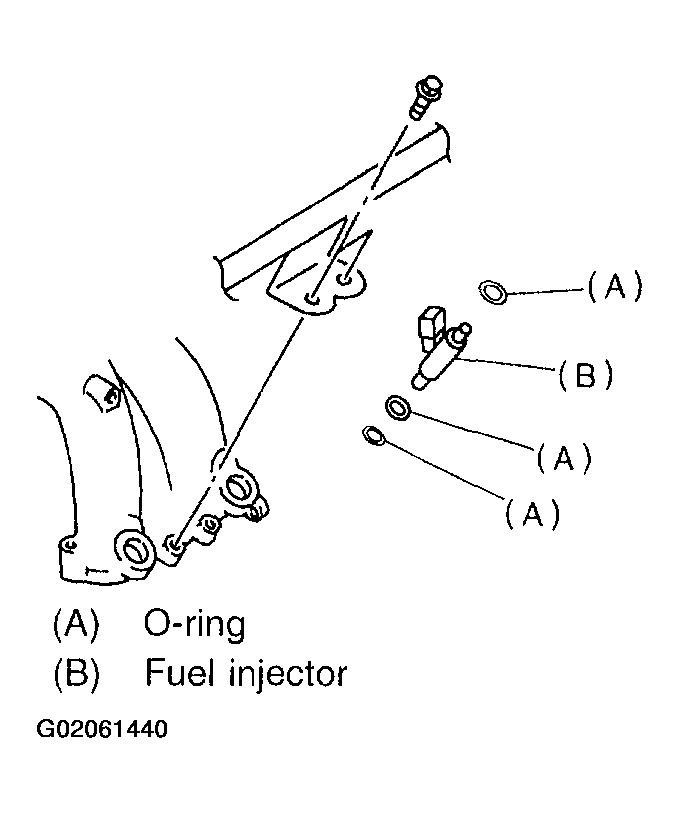 (A)
(B)
(A)
(A)

(A) O-ring
(B) Fuel injector

G02061440