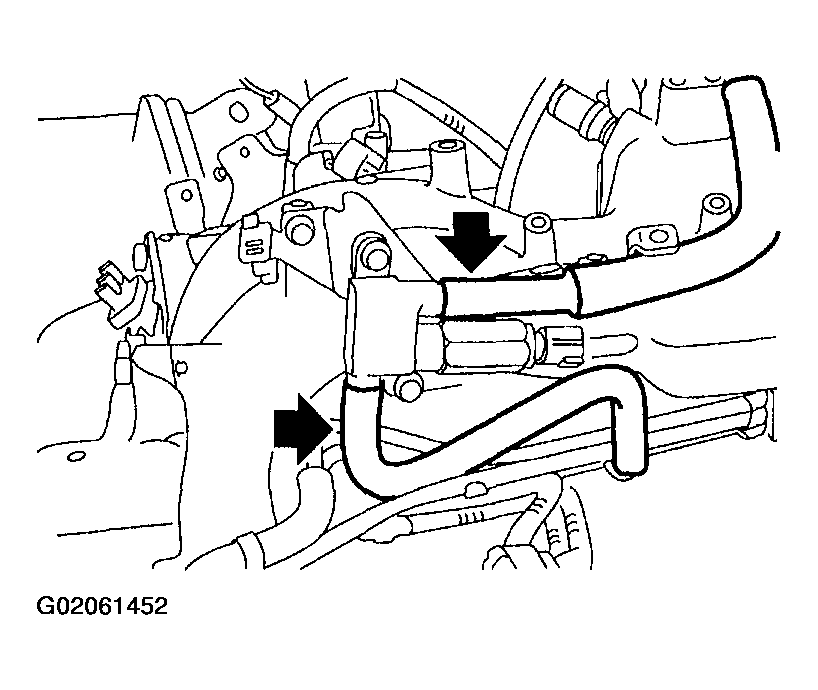 G02061452