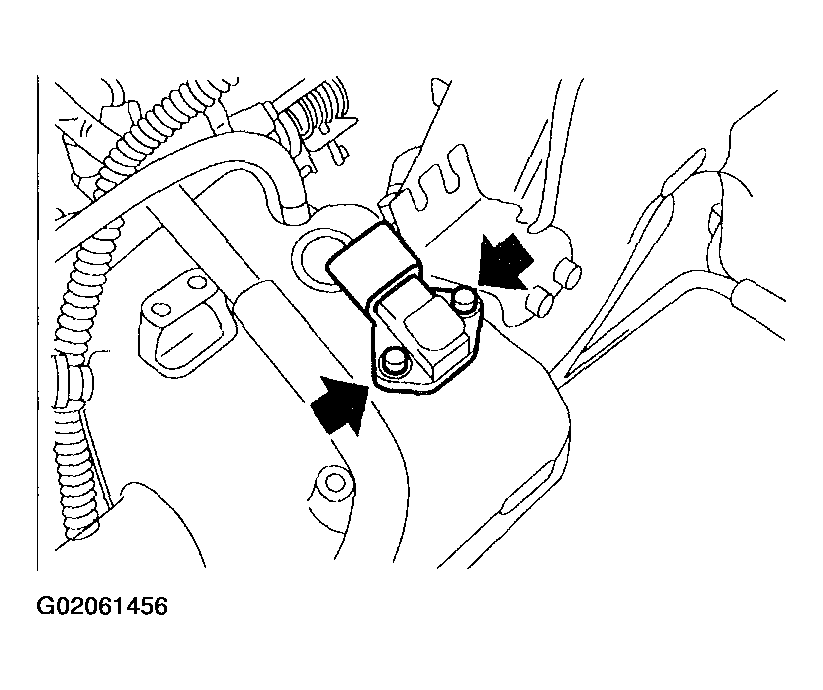 G02061456