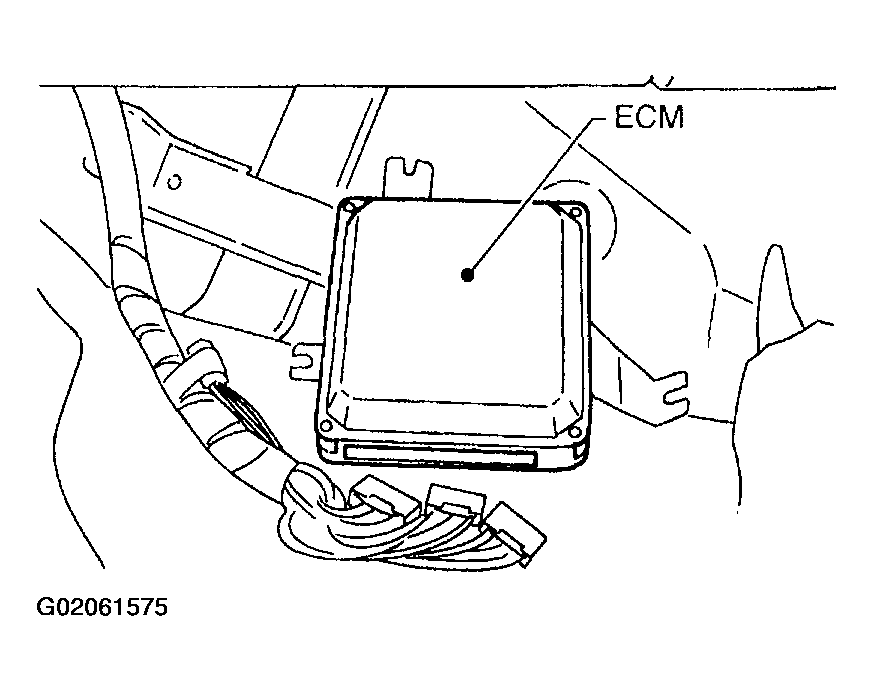 ECM

G02061575