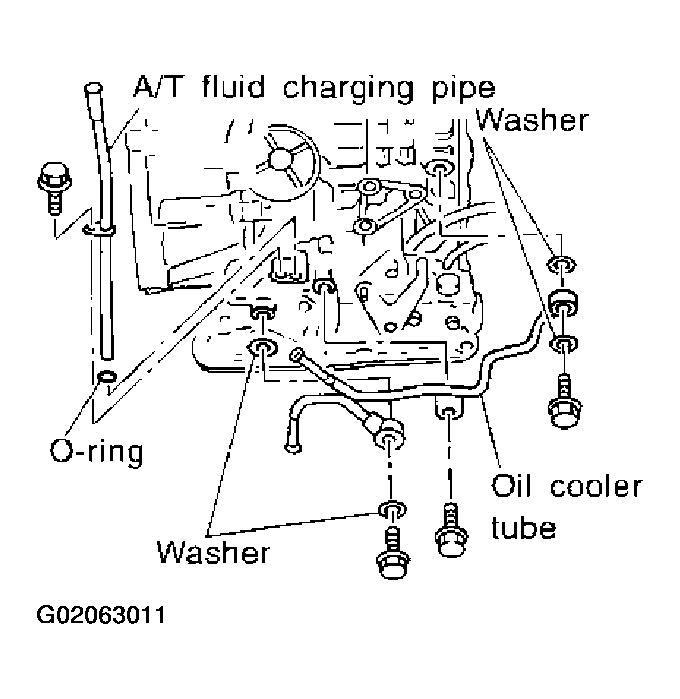 A/T fluid charging pipe

Washer

O-ring

Oil cooler tube

Washer

G02063011