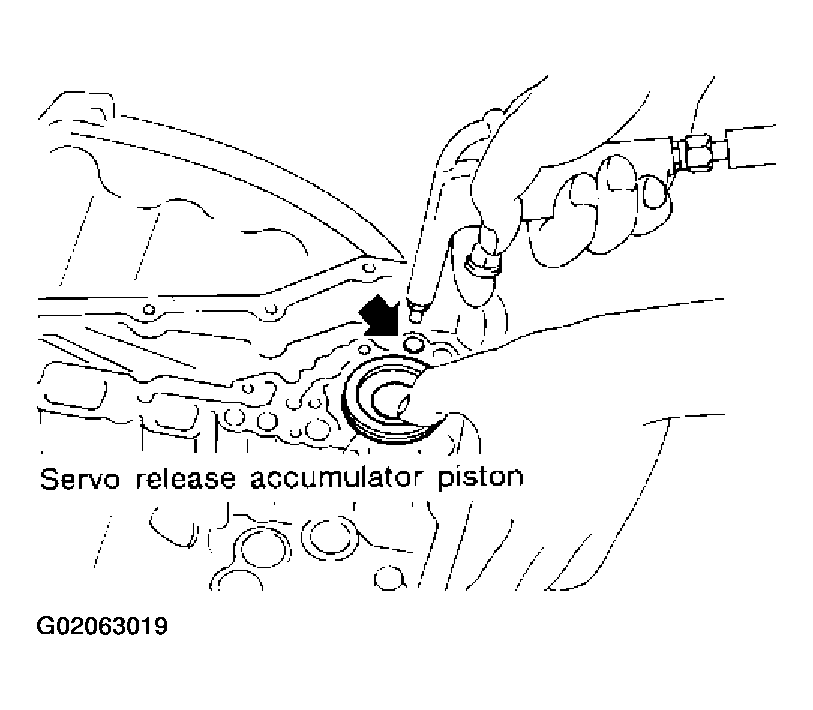 Servo release accumulator piston

G02063019