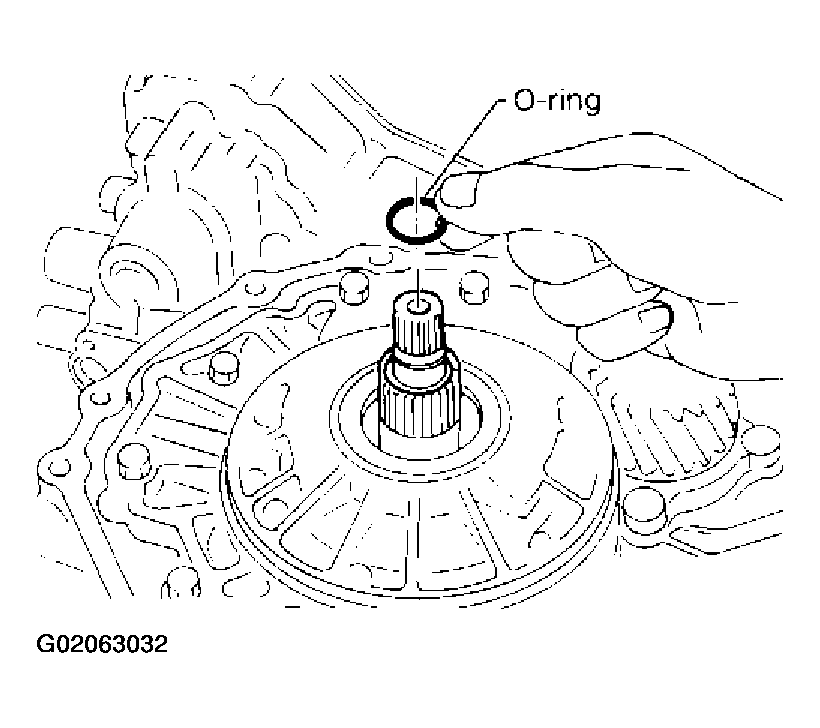 O-ring

G02063032