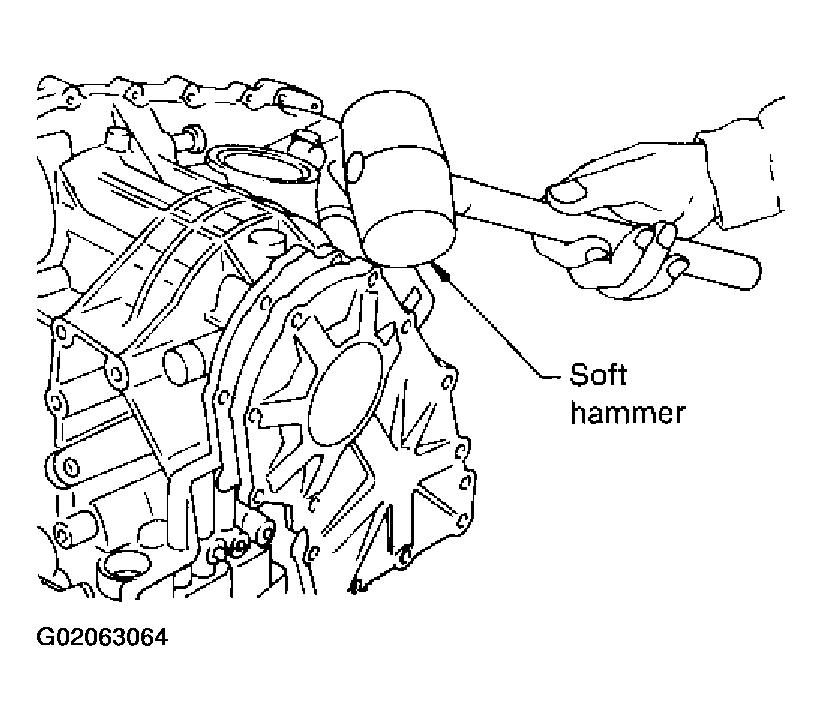 Soft hammer

G02063064