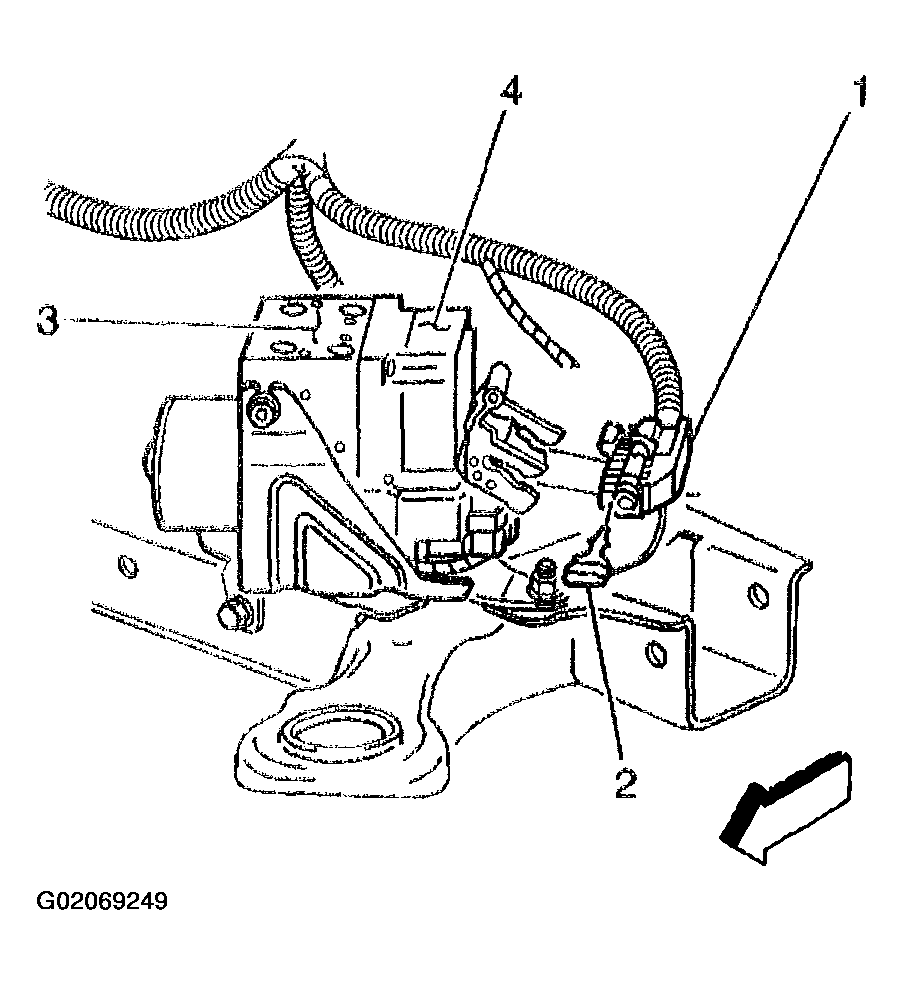 4
1
3
2
G02069249