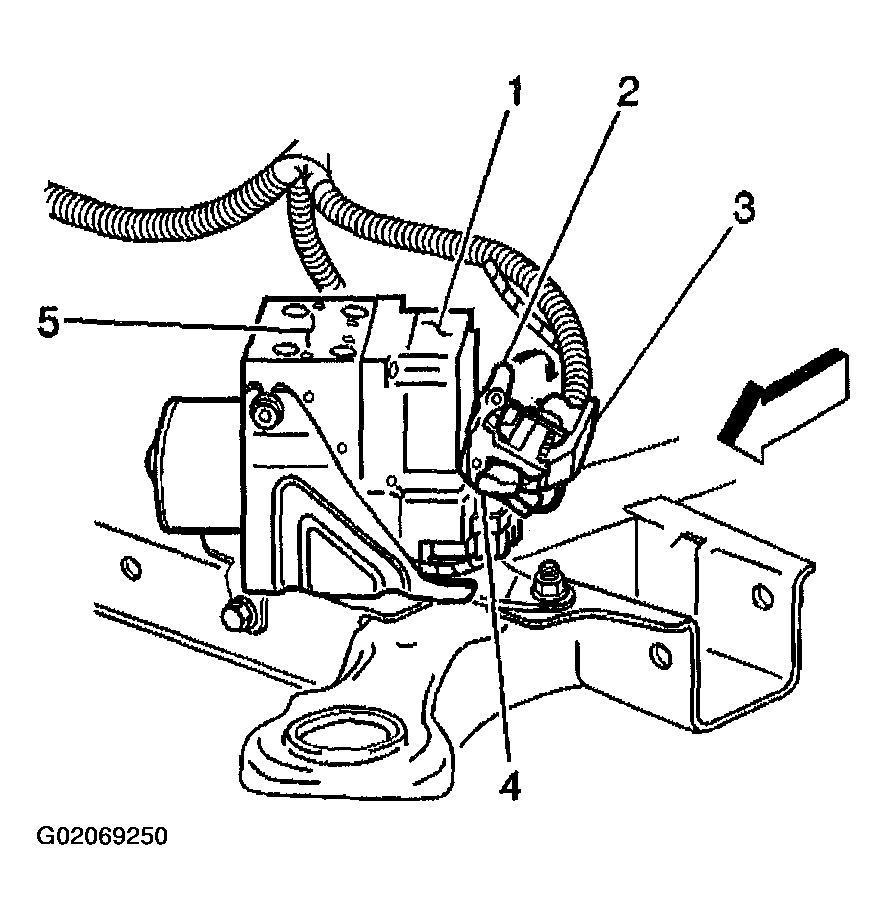 1
2
3
5
4
G02069250