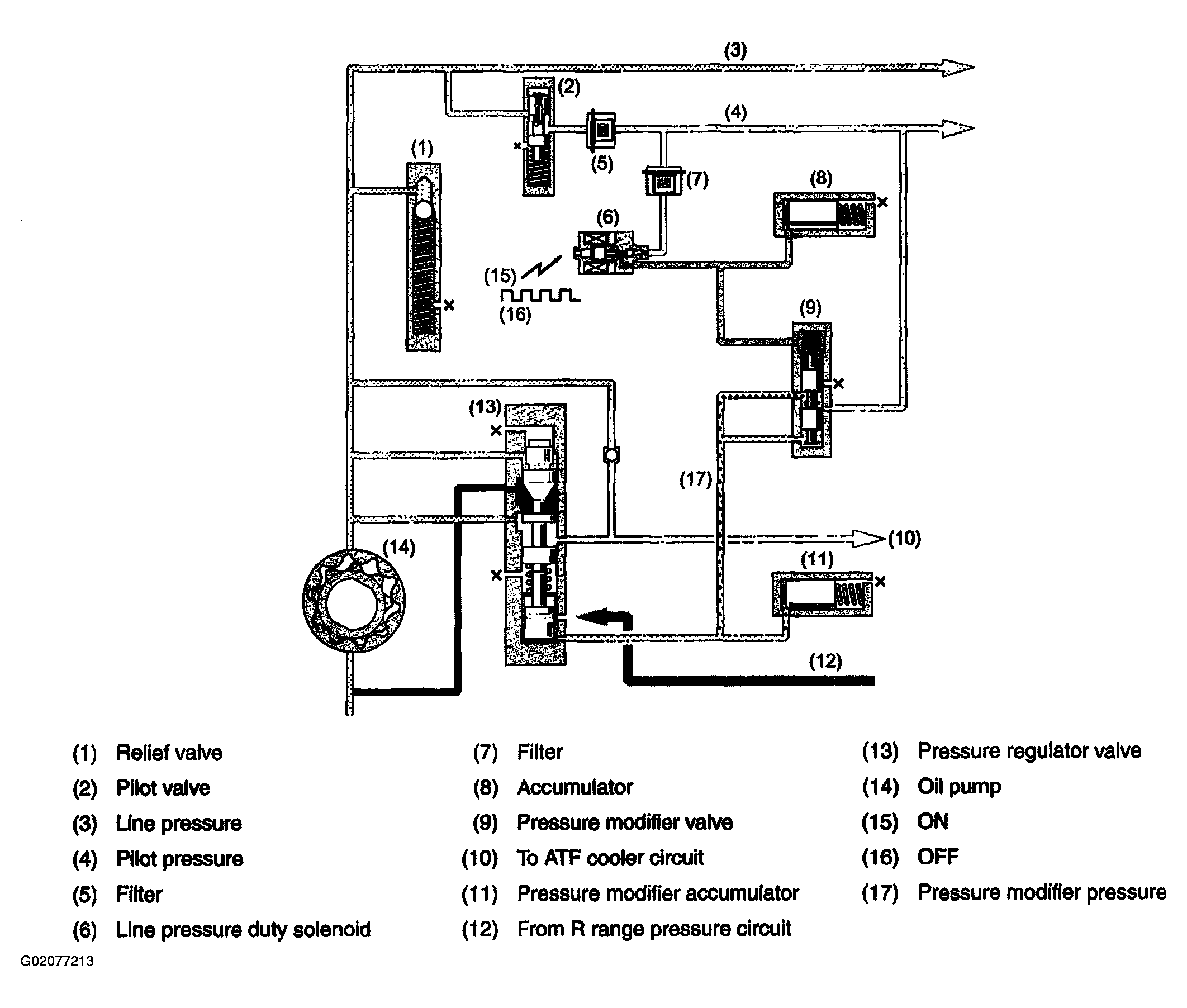 (3)
(2)
(4)
(1)
(5)
(7)
(8)
(6)
(15)
(16)
(9)
(13)
(17)
(14)
(10)
(11)
(12)

(1) Relief valve
(2) Pilot valve
(3) Line pressure
(4) Pilot pressure
(5) Filter
(6) Line pressure duty solenoid

(7) Filter
(8) Accumulator
(9) Pressure modifier valve
(10) To ATF cooler circuit
(11) Pressure modifier accumulator
(12) From R range pressure circuit

(13) Pressure regulator valve
(14) Oil pump
(15) ON
(16) OFF
(17) Pressure modifier pressure

G02077213