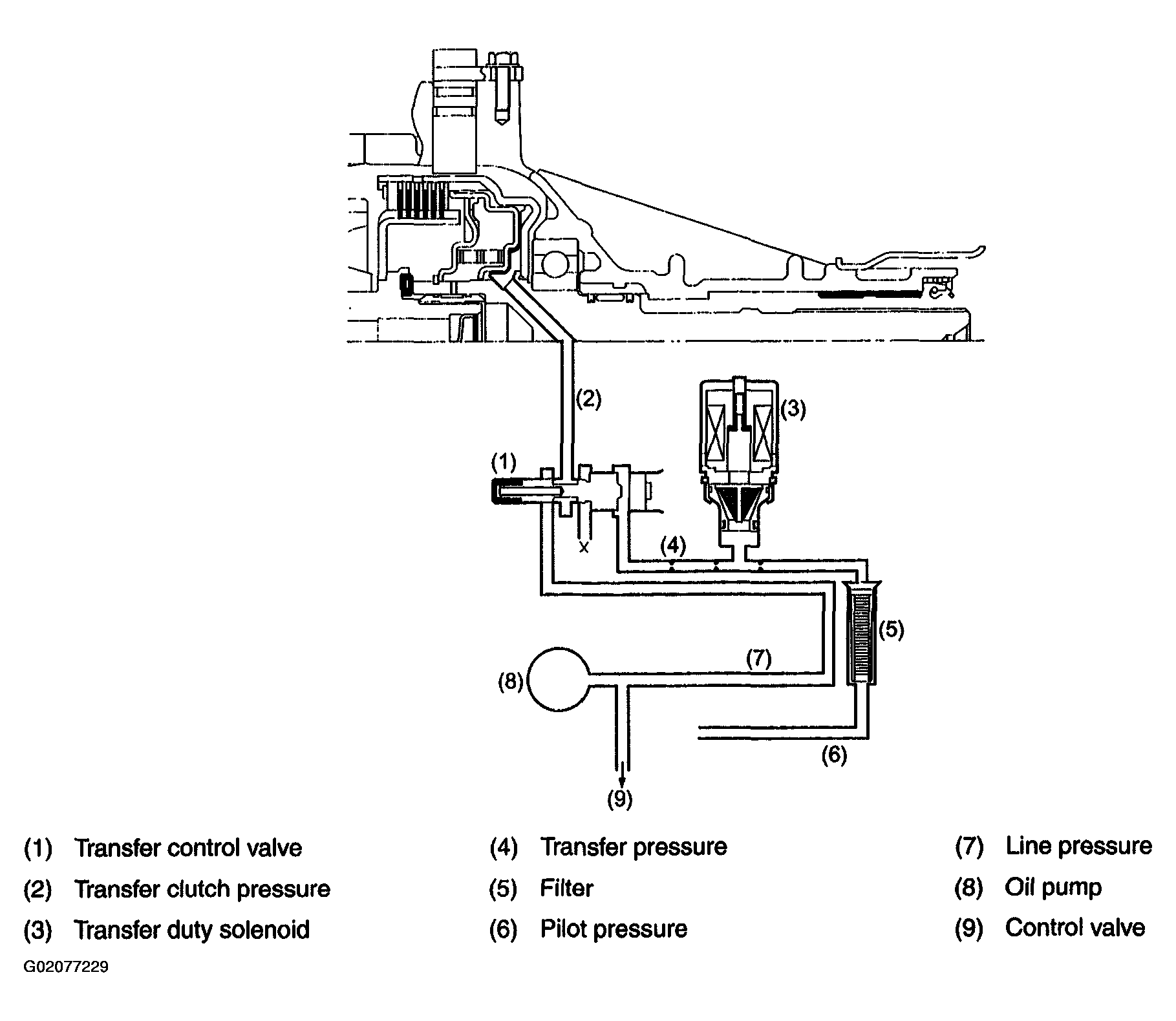 (2)

(3)

(1)

X

(4)

(5)

(7)

(8)

(6)

(9)

(1) Transfer control valve
(2) Transfer clutch pressure
(3) Transfer duty solenoid

(4) Transfer pressure
(5) Filter
(6) Pilot pressure

(7) Line pressure
(8) Oil pump
(9) Control valve

G02077229