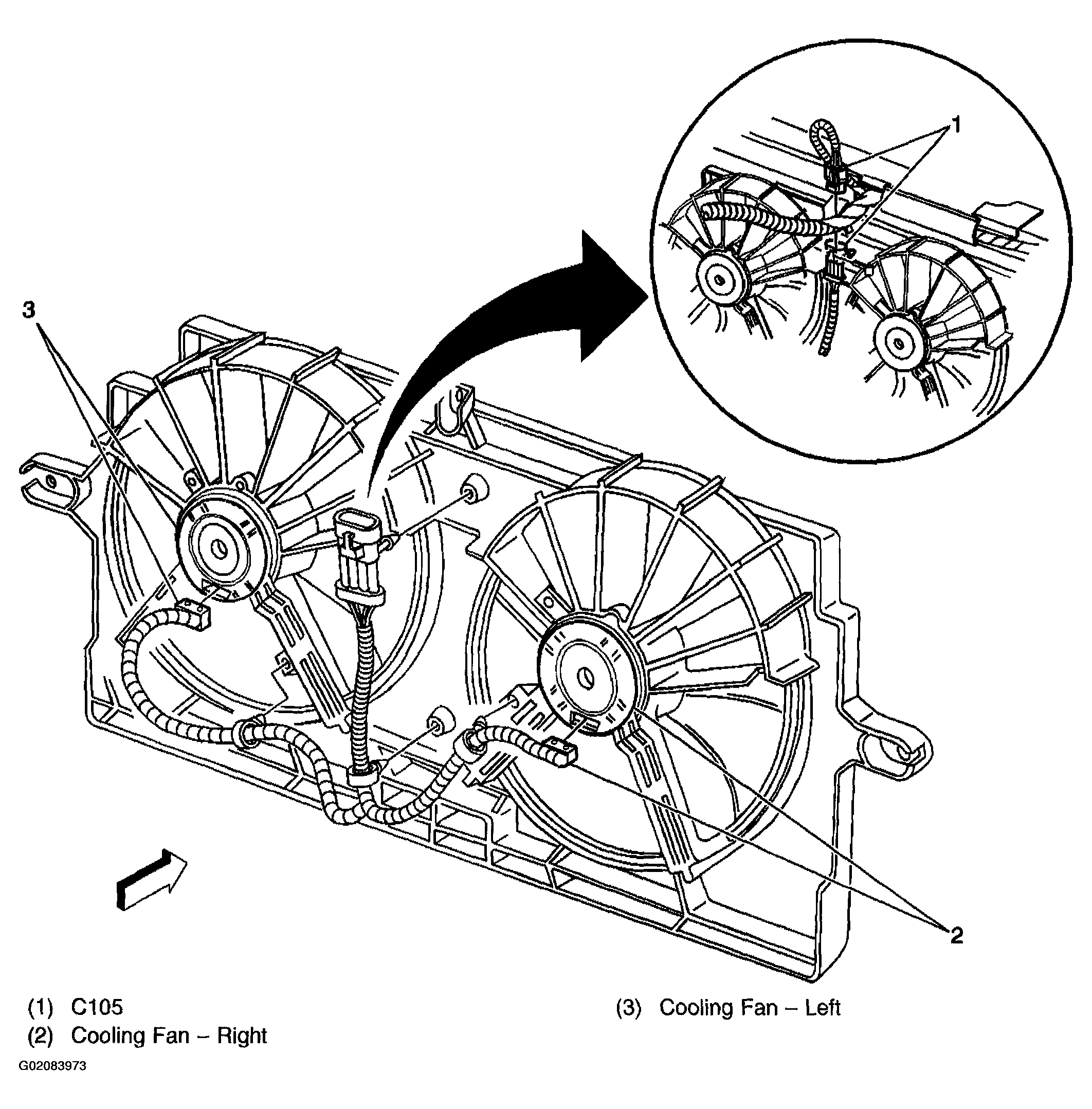 1

3

2

(1) C105
(2) Cooling Fan – Right

(3) Cooling Fan – Left

G02083973