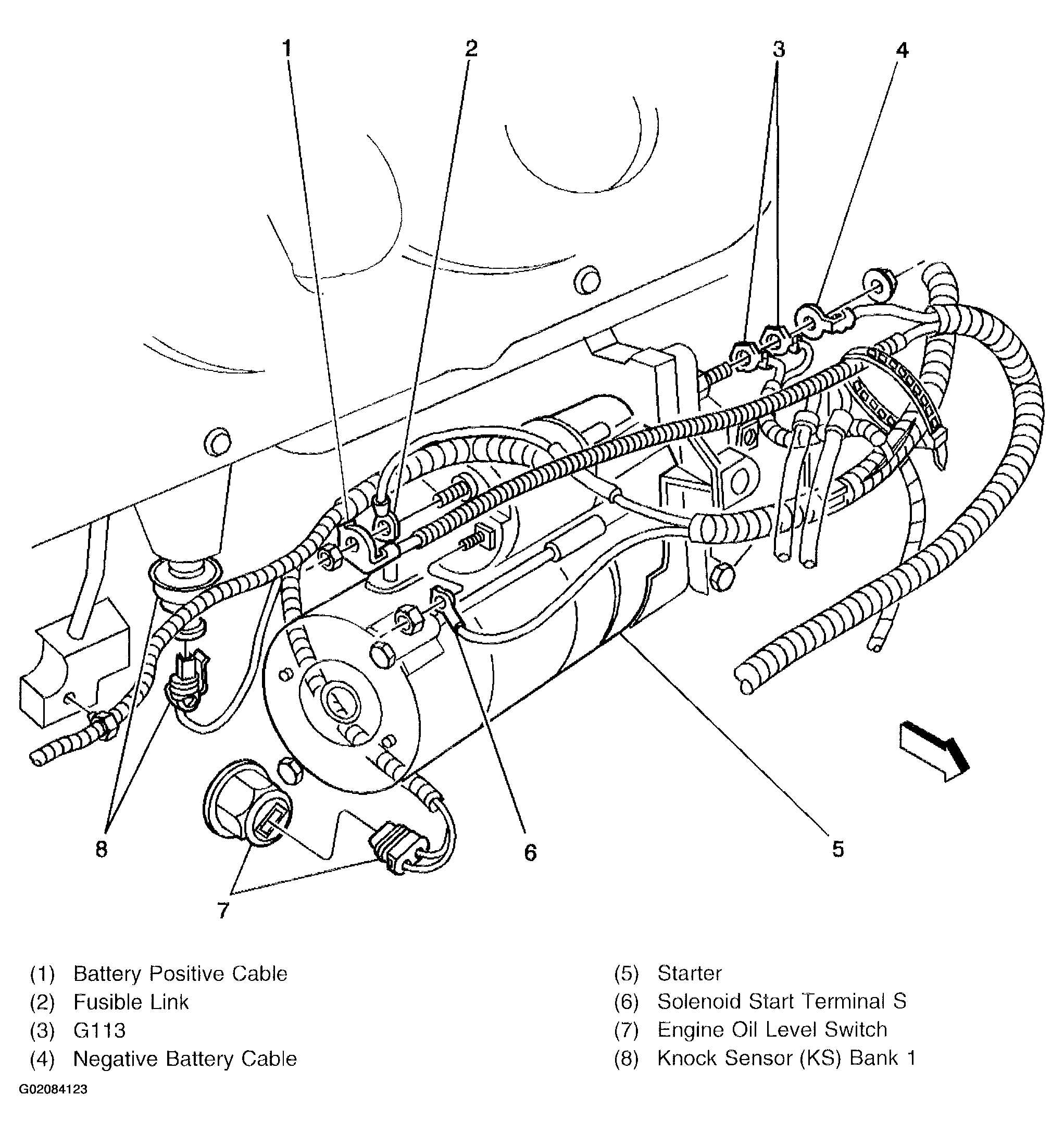 1
2
3
4
8
6
5
7

(1) Battery Positive Cable
(2) Fusible Link
(3) G113
(4) Negative Battery Cable

(5) Starter
(6) Solenoid Start Terminal S
(7) Engine Oil Level Switch
(8) Knock Sensor (KS) Bank 1

G02084123