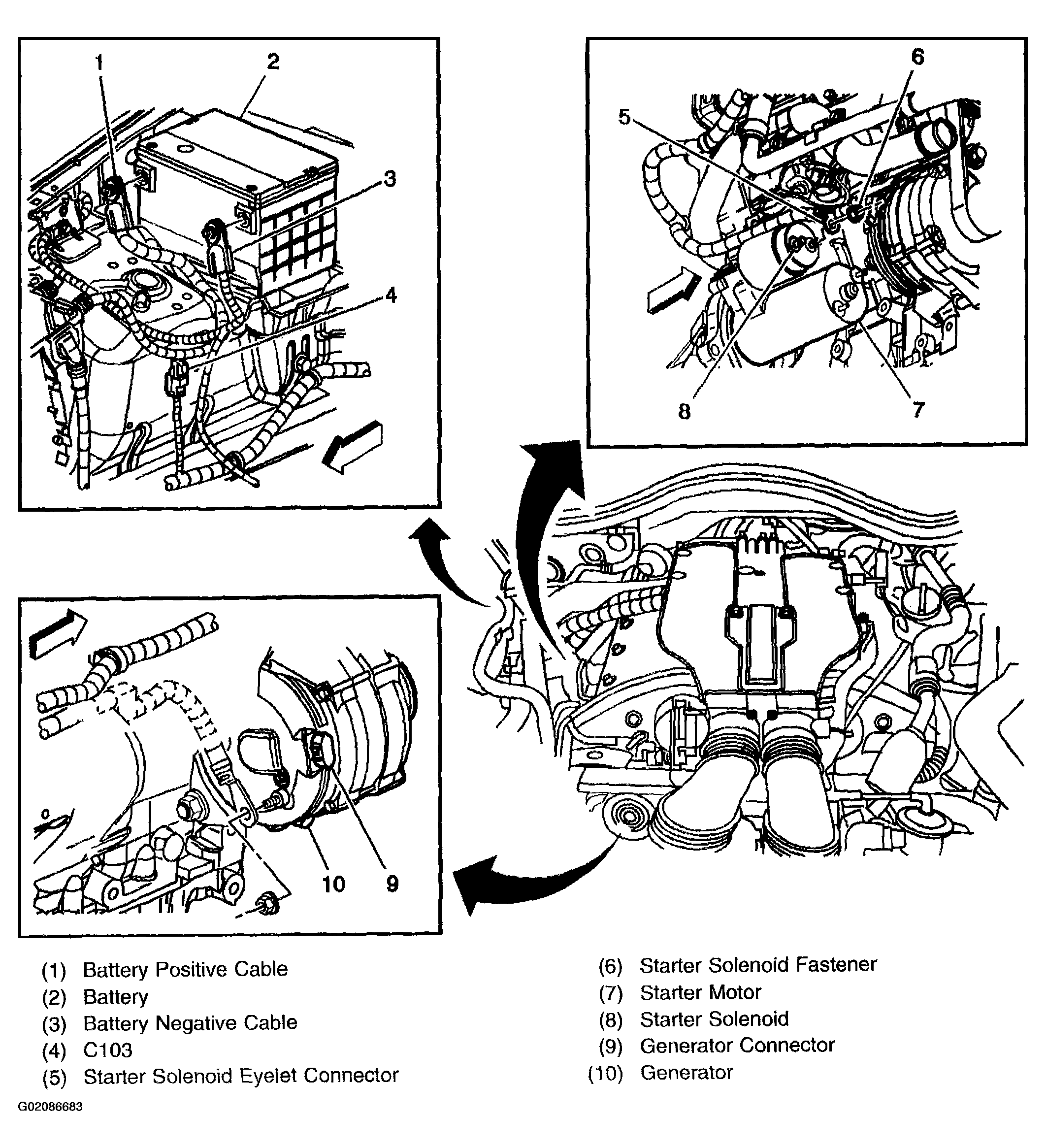 1
2
3
4

6
5
8
7

10
9

(1) Battery Positive Cable
(2) Battery
(3) Battery Negative Cable
(4) C103
(5) Starter Solenoid Eyelet Connector

(6) Starter Solenoid Fastener
(7) Starter Motor
(8) Starter Solenoid
(9) Generator Connector
(10) Generator

G02086683