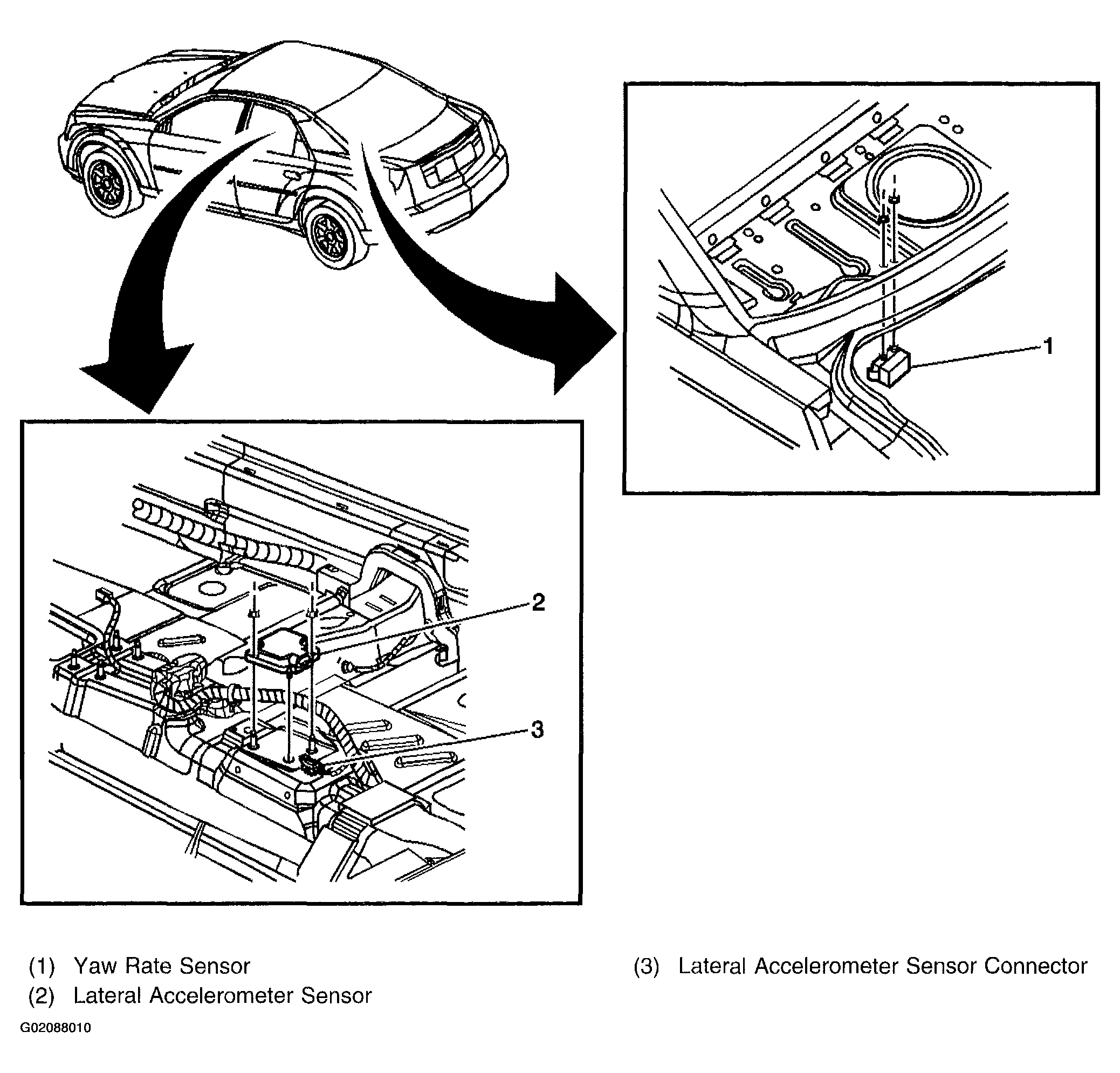 1

2

3

(1) Yaw Rate Sensor
(2) Lateral Accelerometer Sensor

(3) Lateral Accelerometer Sensor Connector

G02088010