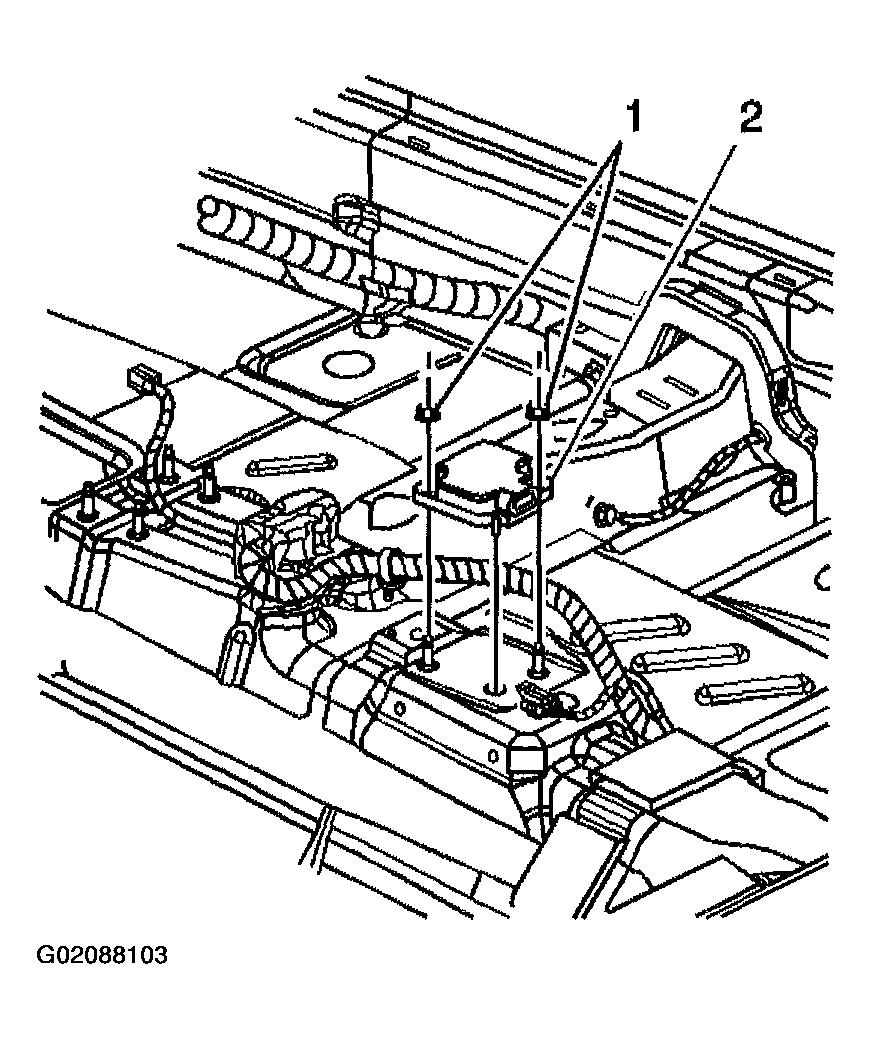 1
2
G02088103