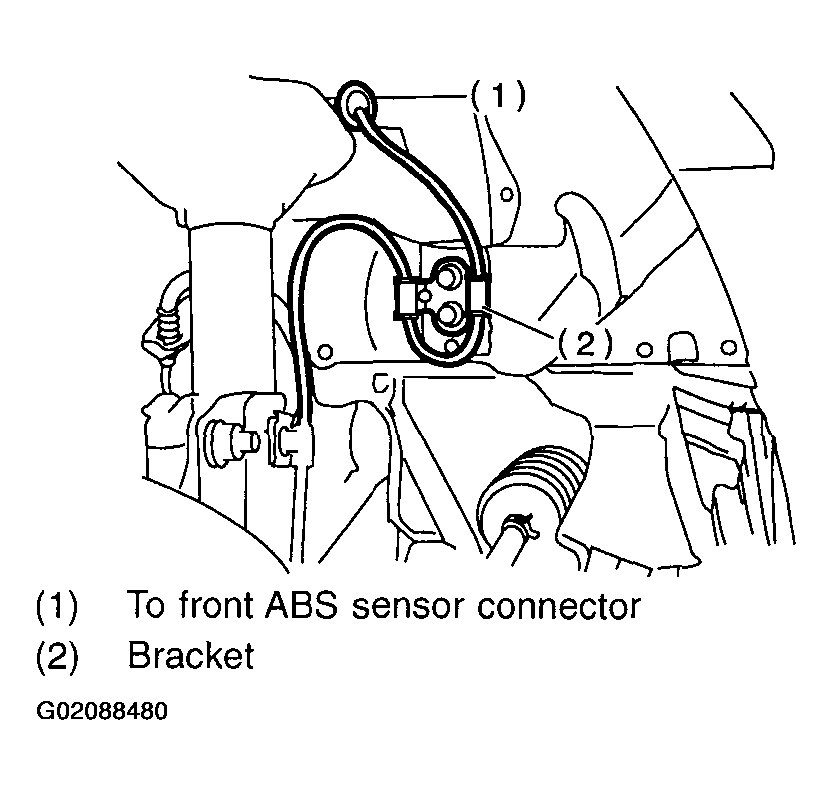 (1)

(2)

(1) To front ABS sensor connector
(2) Bracket

G02088480