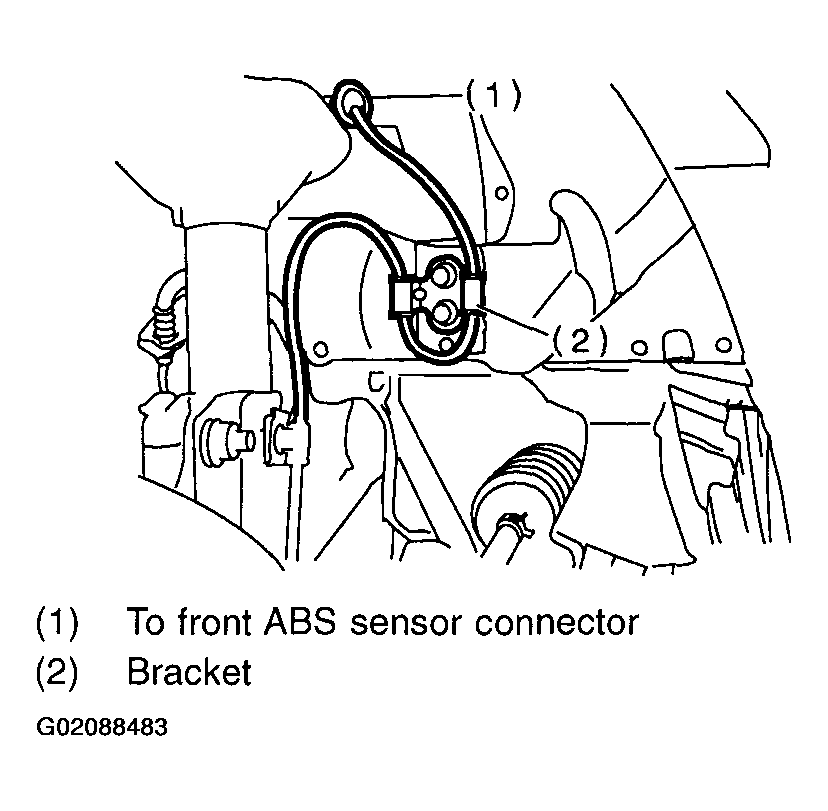 (1)

(2)

(1) To front ABS sensor connector
(2) Bracket

G02088483