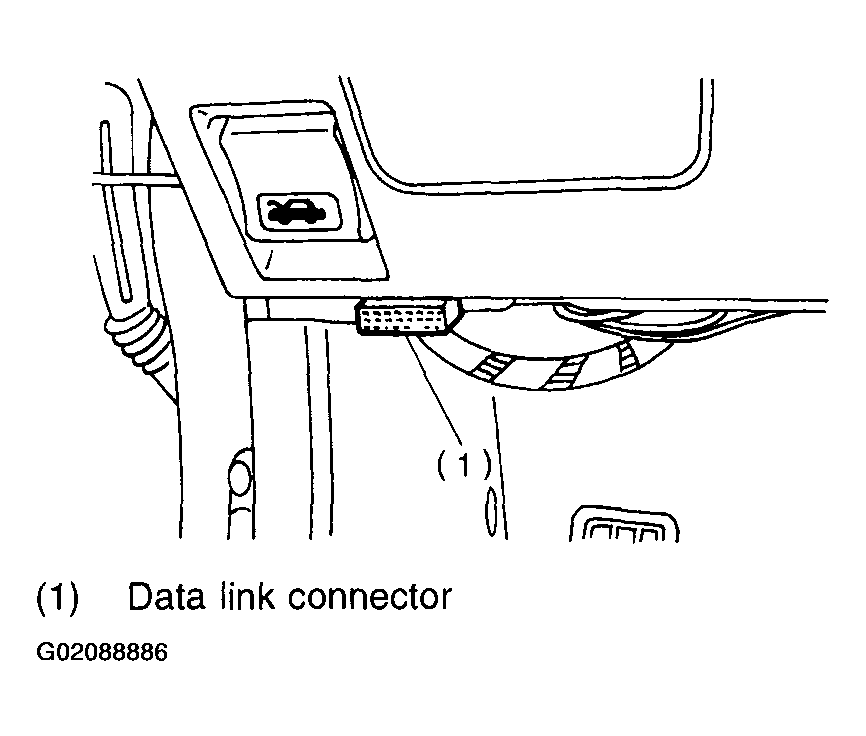 (1)

(1) Data link connector

G02088886