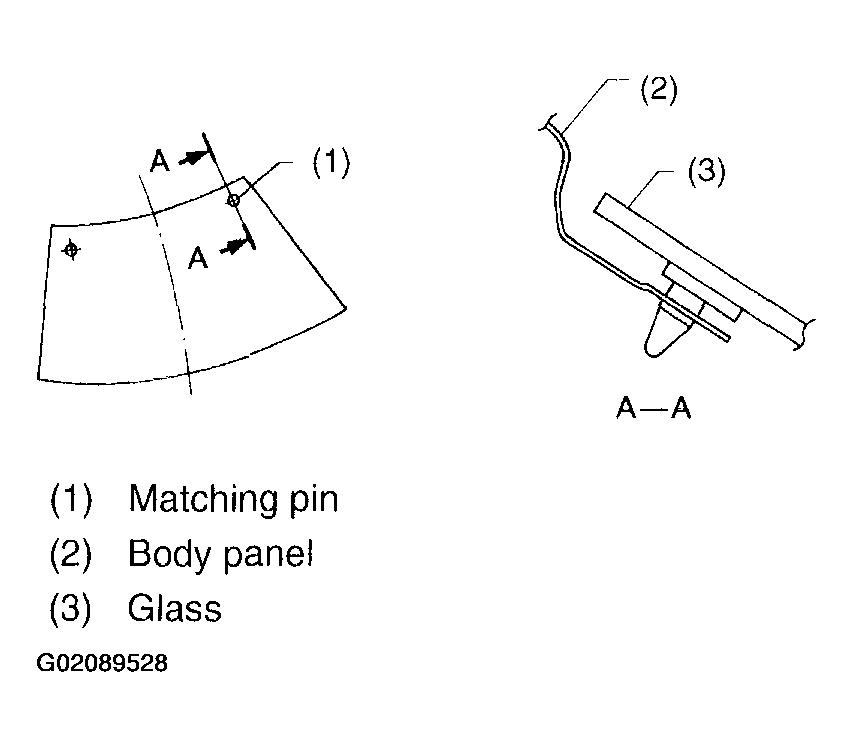 A
(1)
A
(2)
(3)
A—A

(1) Matching pin
(2) Body panel
(3) Glass

G02089528