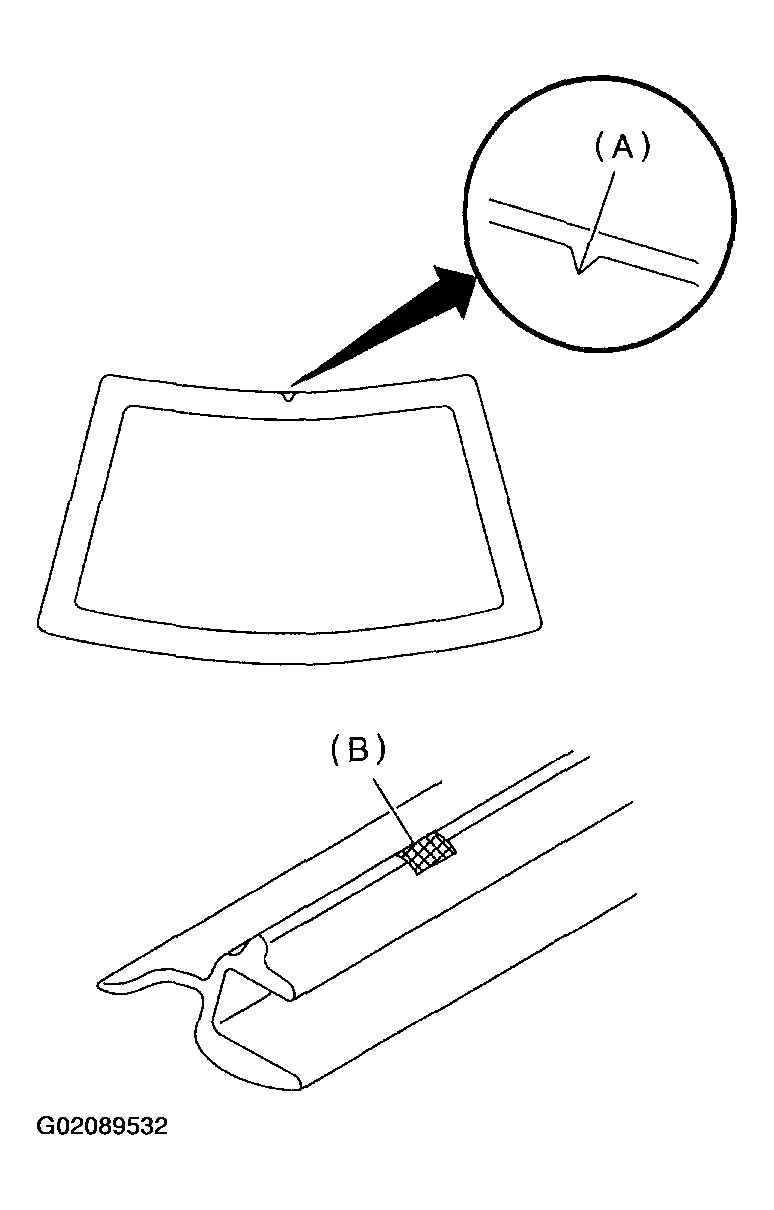 (A)

(B)

G02089532