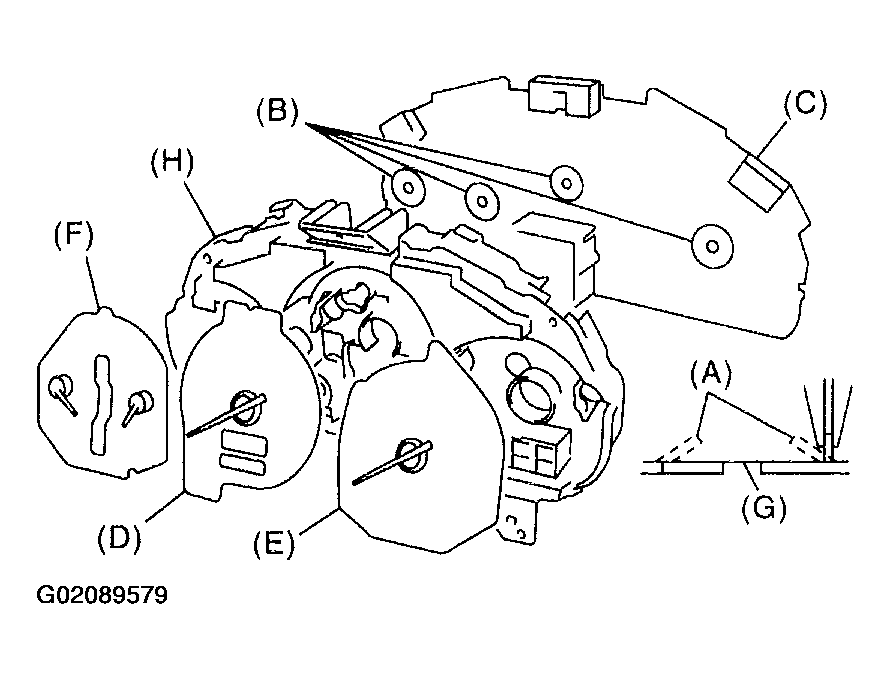 (B)
(C)
(H)
(F)
(A)
(G)
(D)
(E)
G02089579