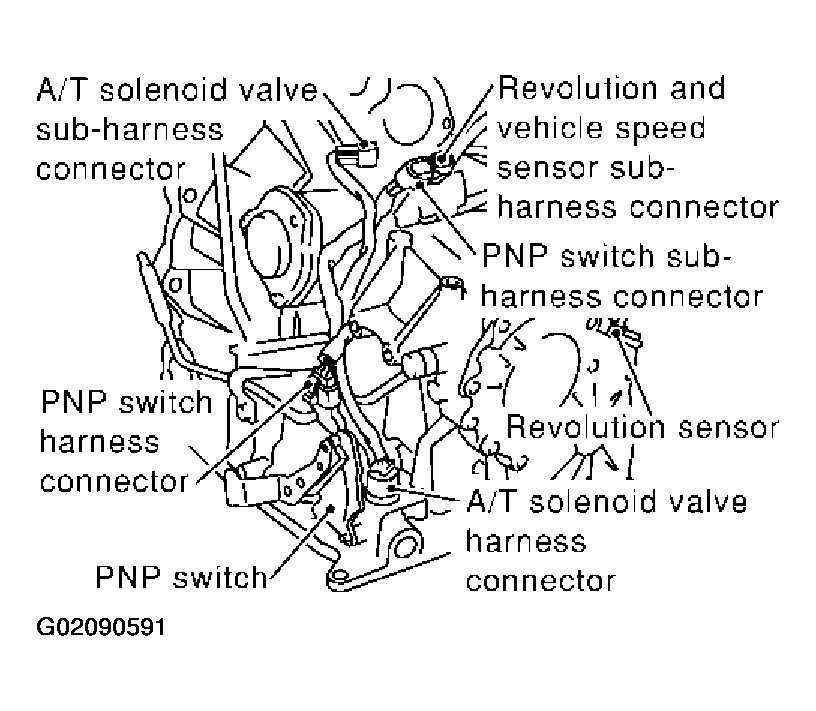 A/T solenoid valve sub-harness connector

Revolution and vehicle speed sensor sub-harness connector

PNP switch sub-harness connector

PNP switch harness connector

Revolution sensor

A/T solenoid valve harness connector

PNP switch

G02090591