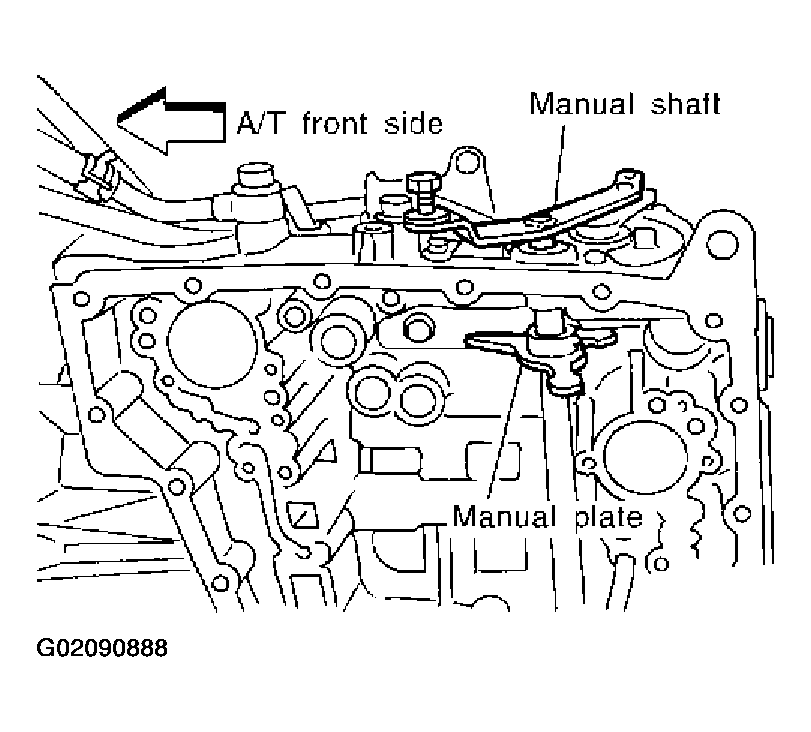 A/T front side

Manual shaft

Manual plate

G02090888