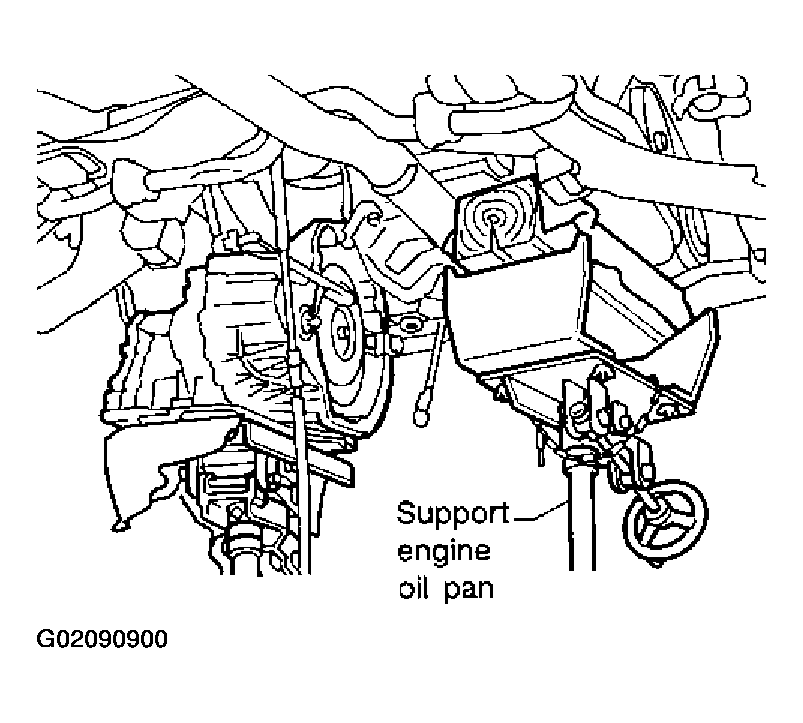 Support engine oil pan

G02090900