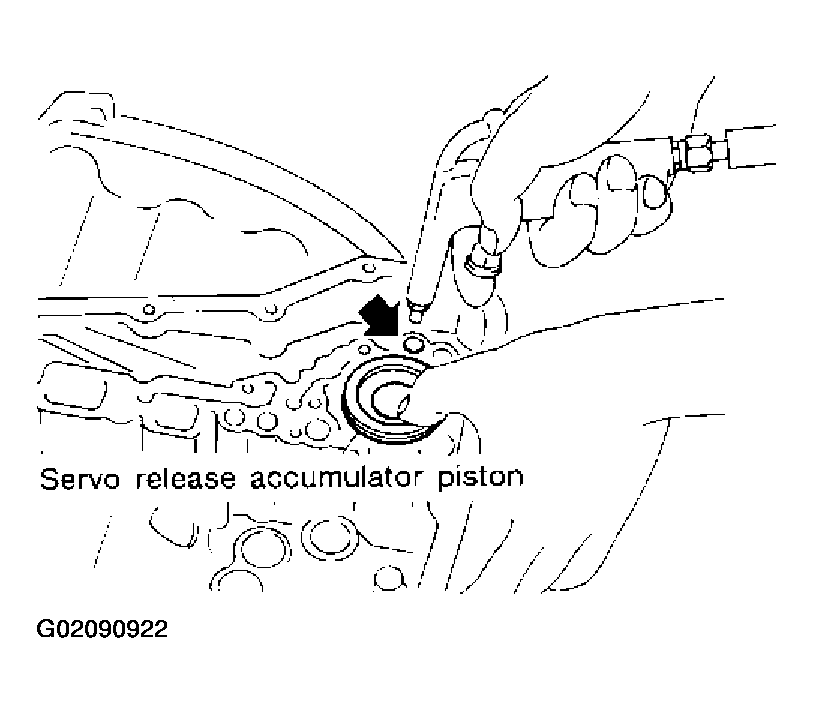 Servo release accumulator piston

G02090922