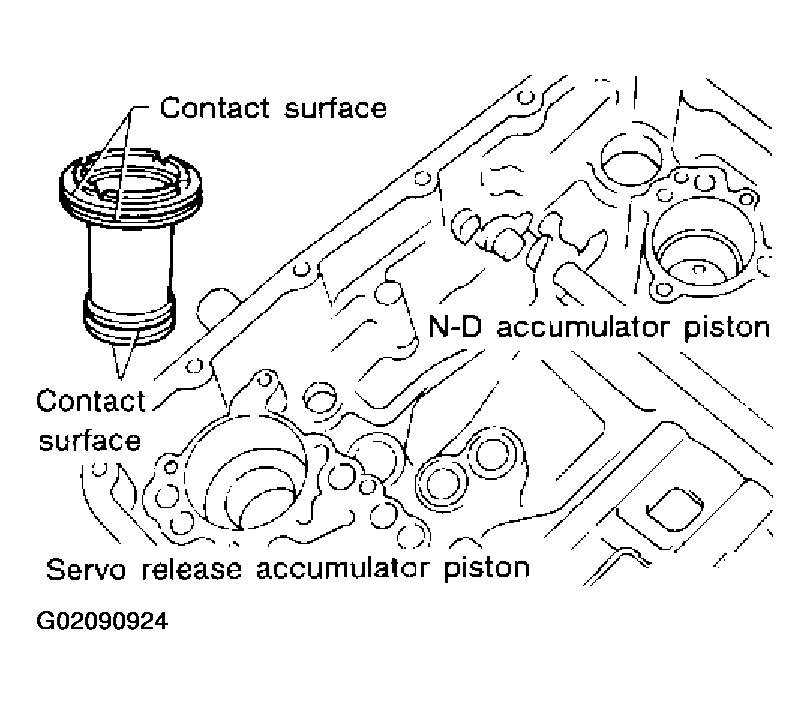 Contact surface

N-D accumulator piston

Contact surface

Servo release accumulator piston

G02090924