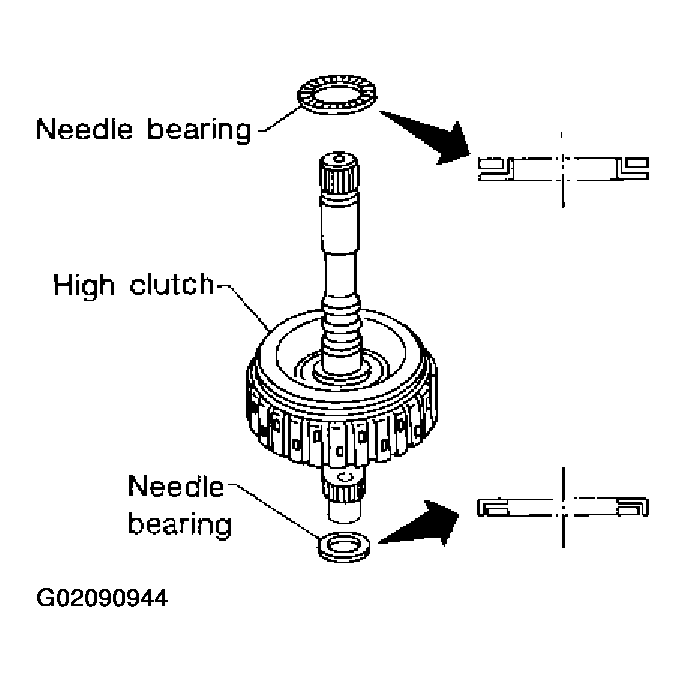 Needle bearing

High clutch

Needle bearing

G02090944