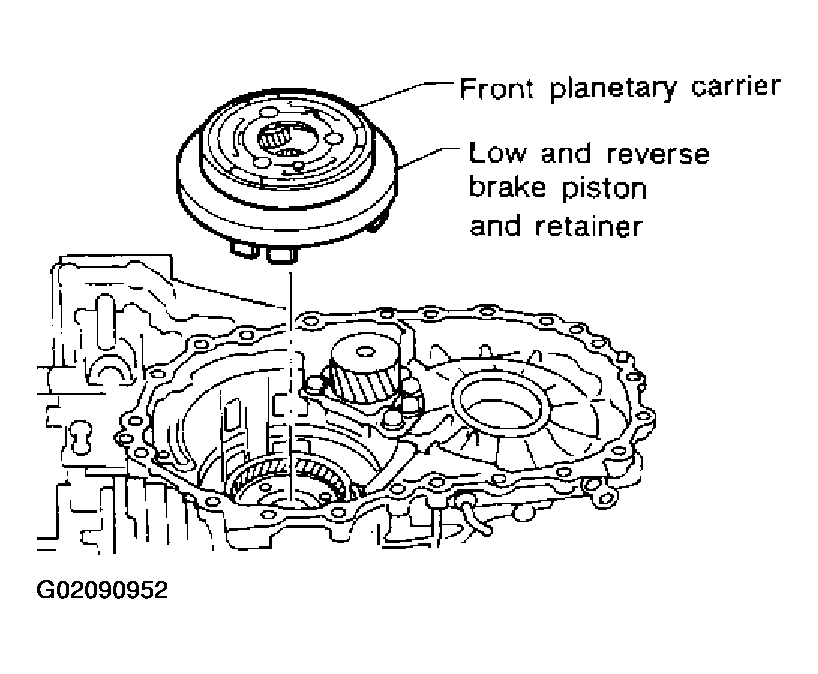 Front planetary carrier

Low and reverse brake piston and retainer

G02090952