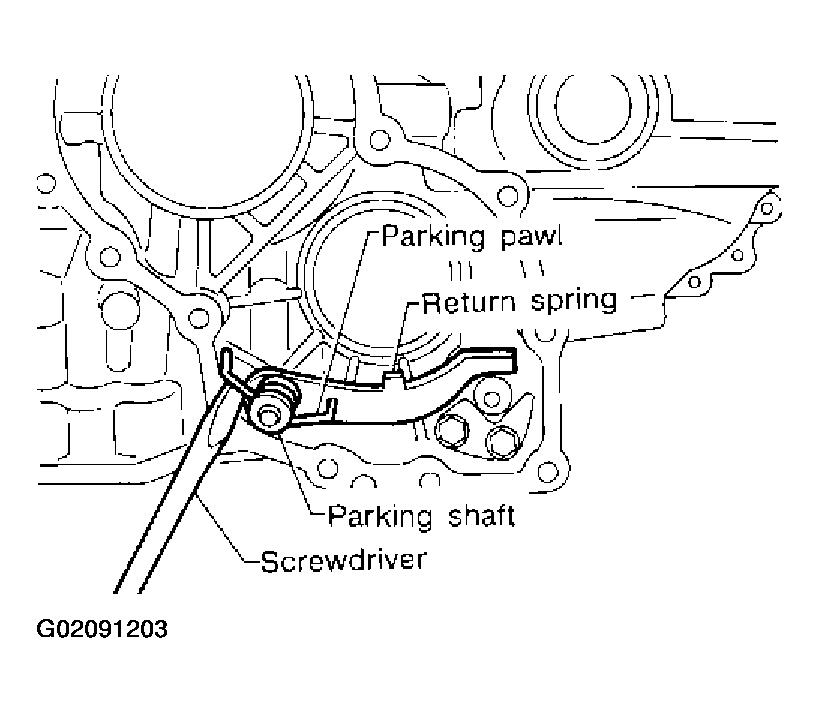 Parking pawl

Return spring

Parking shaft

Screwdriver

G02091203