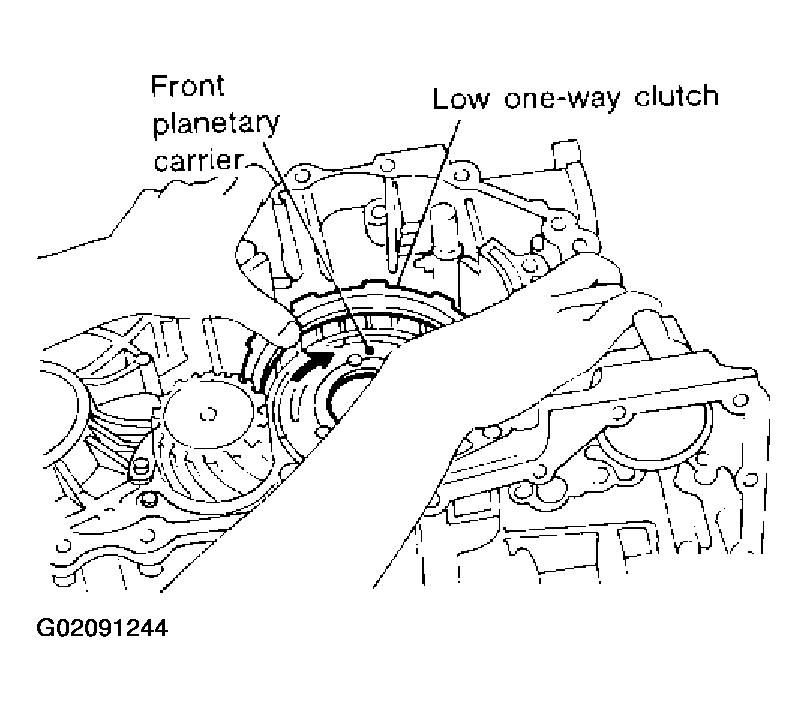 Front planetary carrier

Low one-way clutch

G02091244