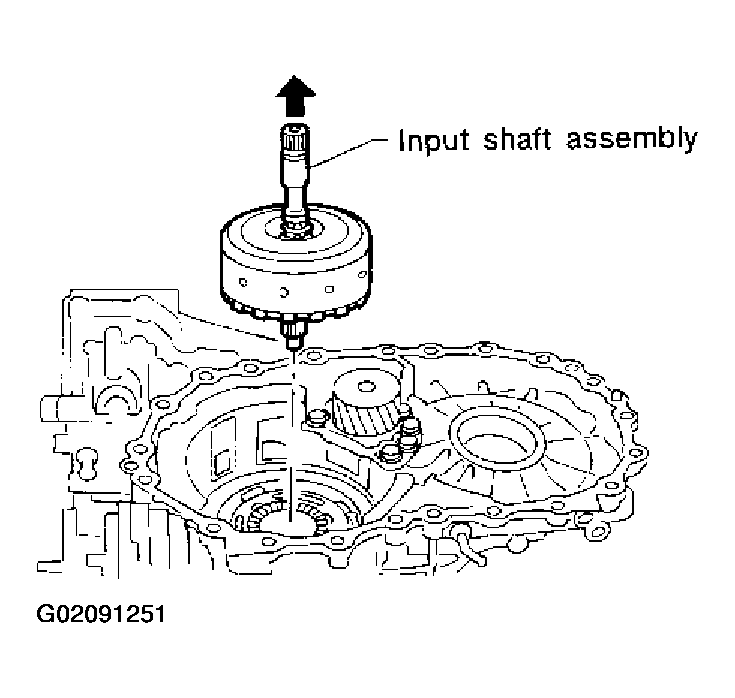 Input shaft assembly

G02091251