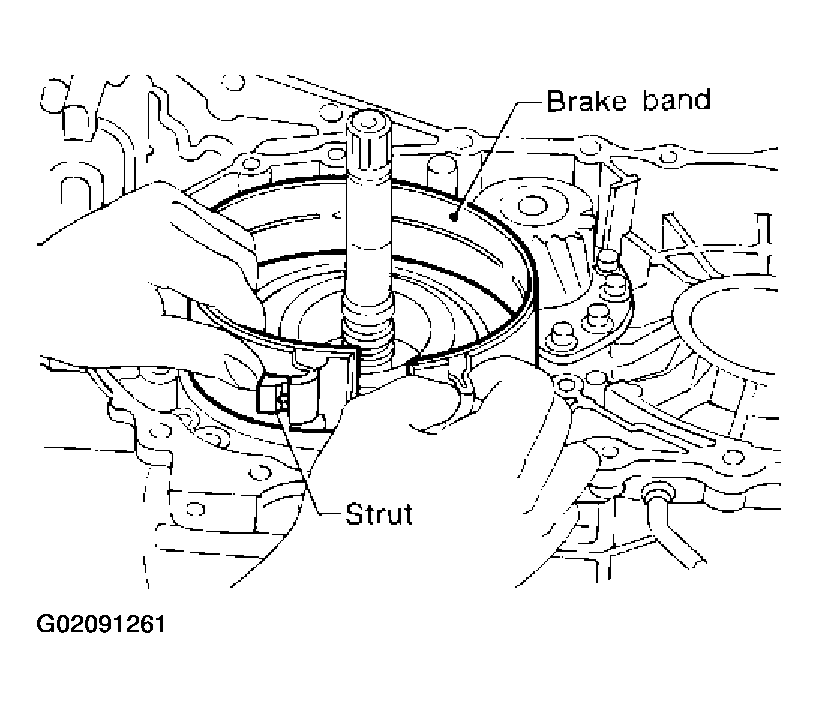 Brake band

Strut

G02091261