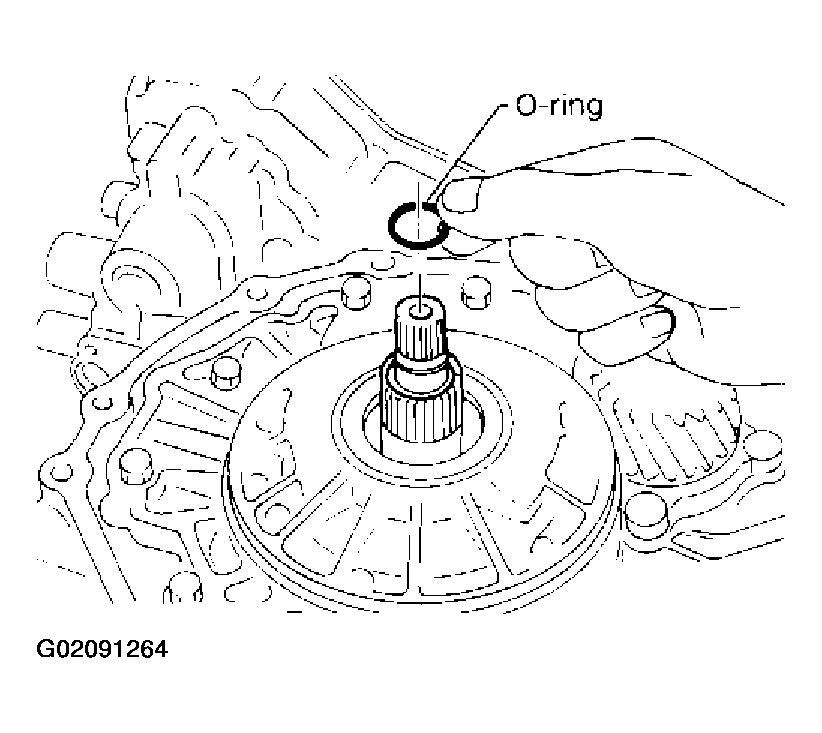 O-ring

G02091264