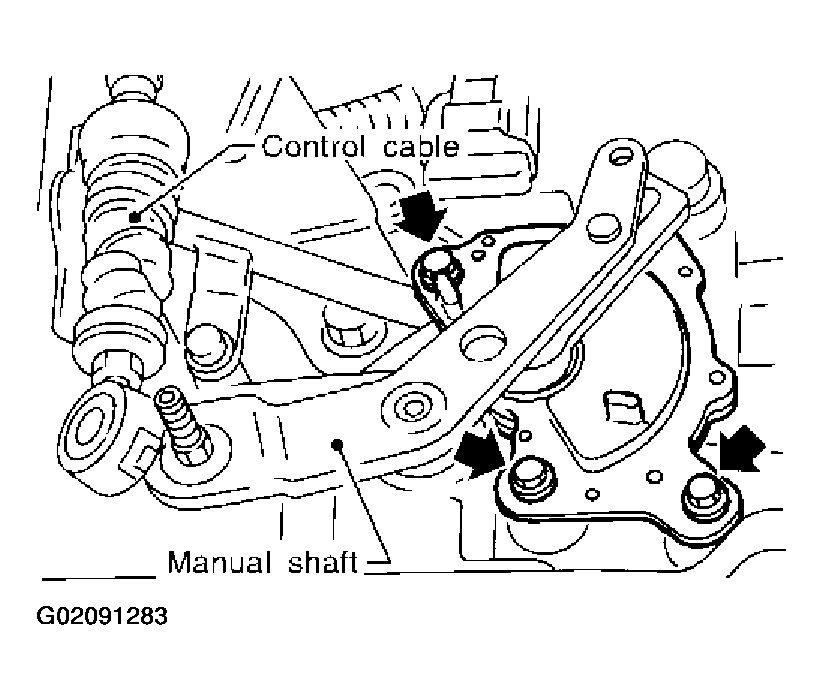 Control cable

Manual shaft

G02091283