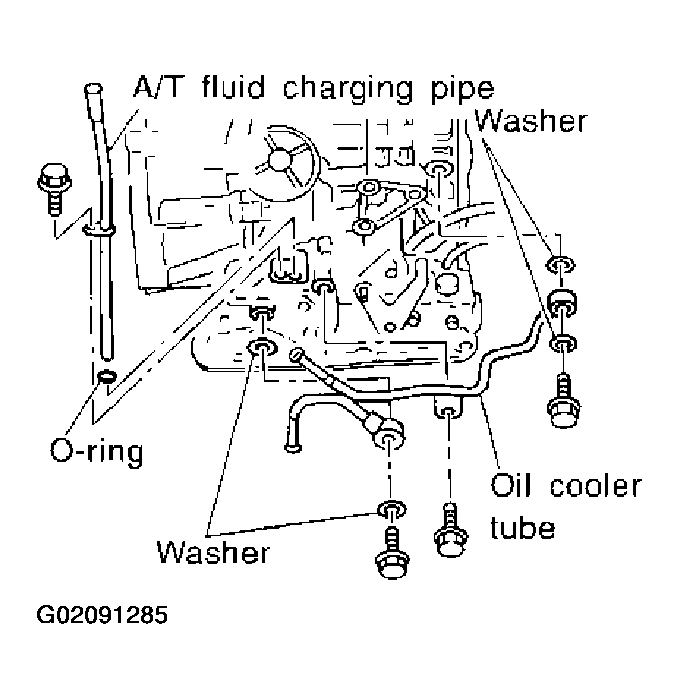 A/T fluid charging pipe
Washer
O-ring
Oil cooler tube
Washer
G02091285